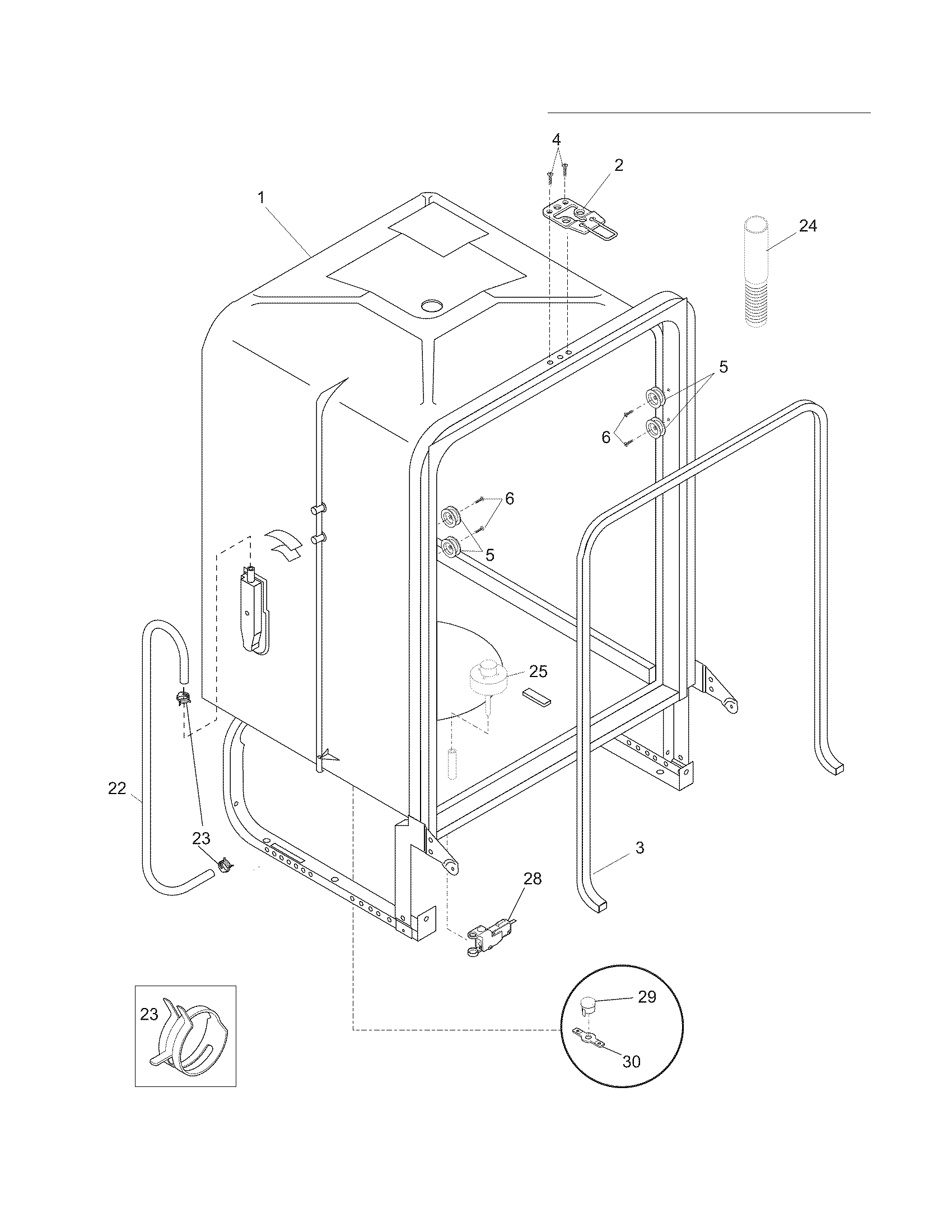 4
2
1
24
5
6
6
5
25
22
23
3
28
23
29
30