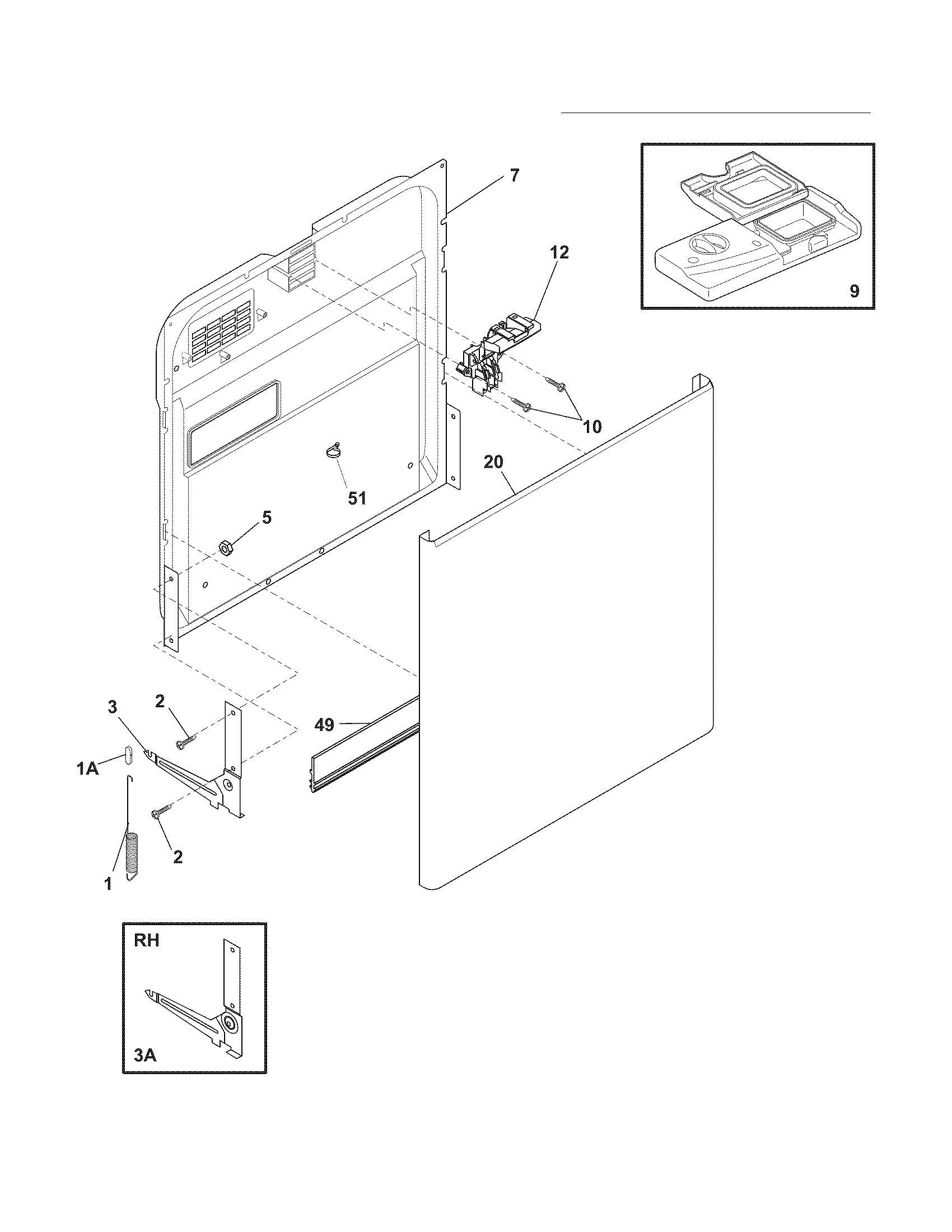 7

9

12

10

20

51

5

3

2

49

1A

2

1

RH

3A