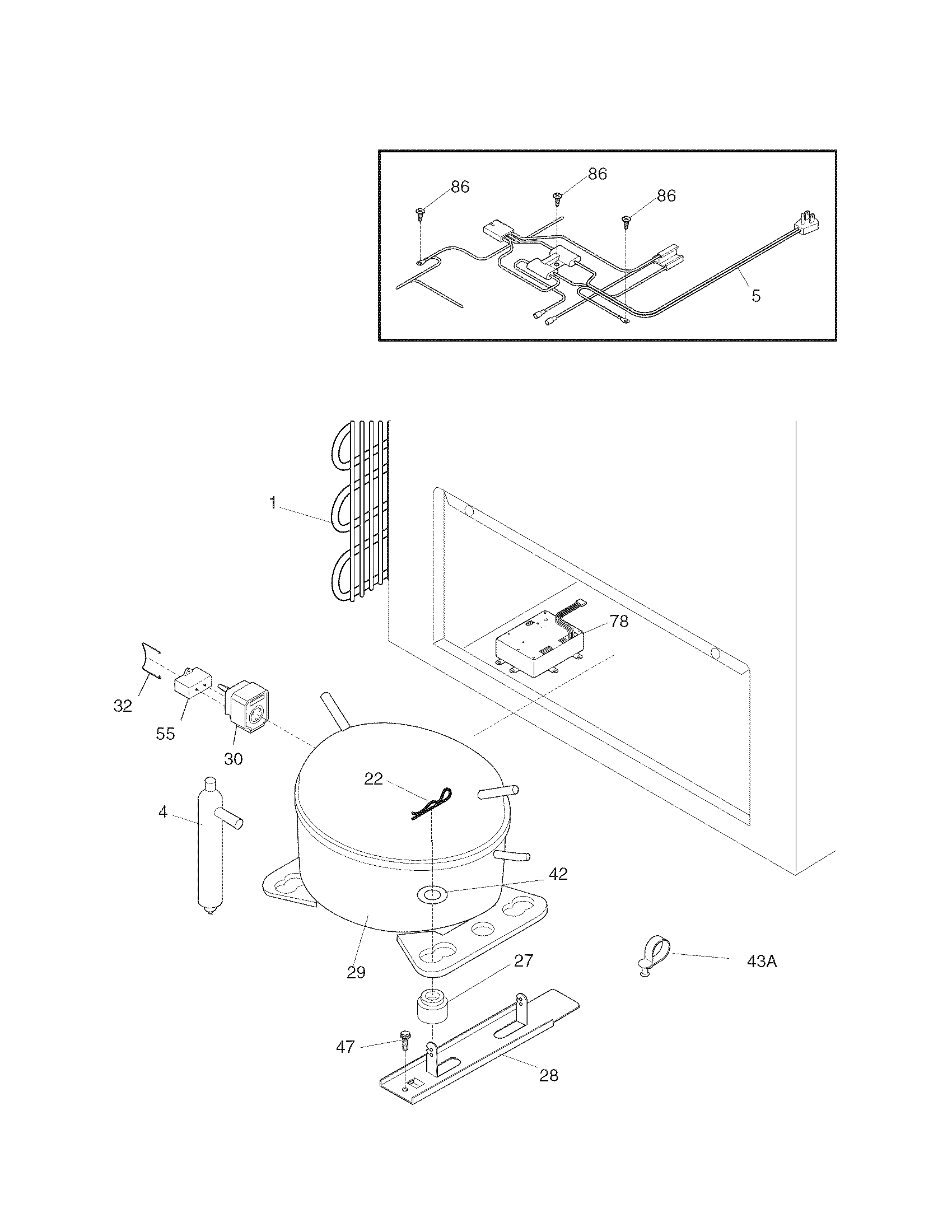 86
86
86
5
1
78
32
55
30
22
4
42
29
27
43A
47
28