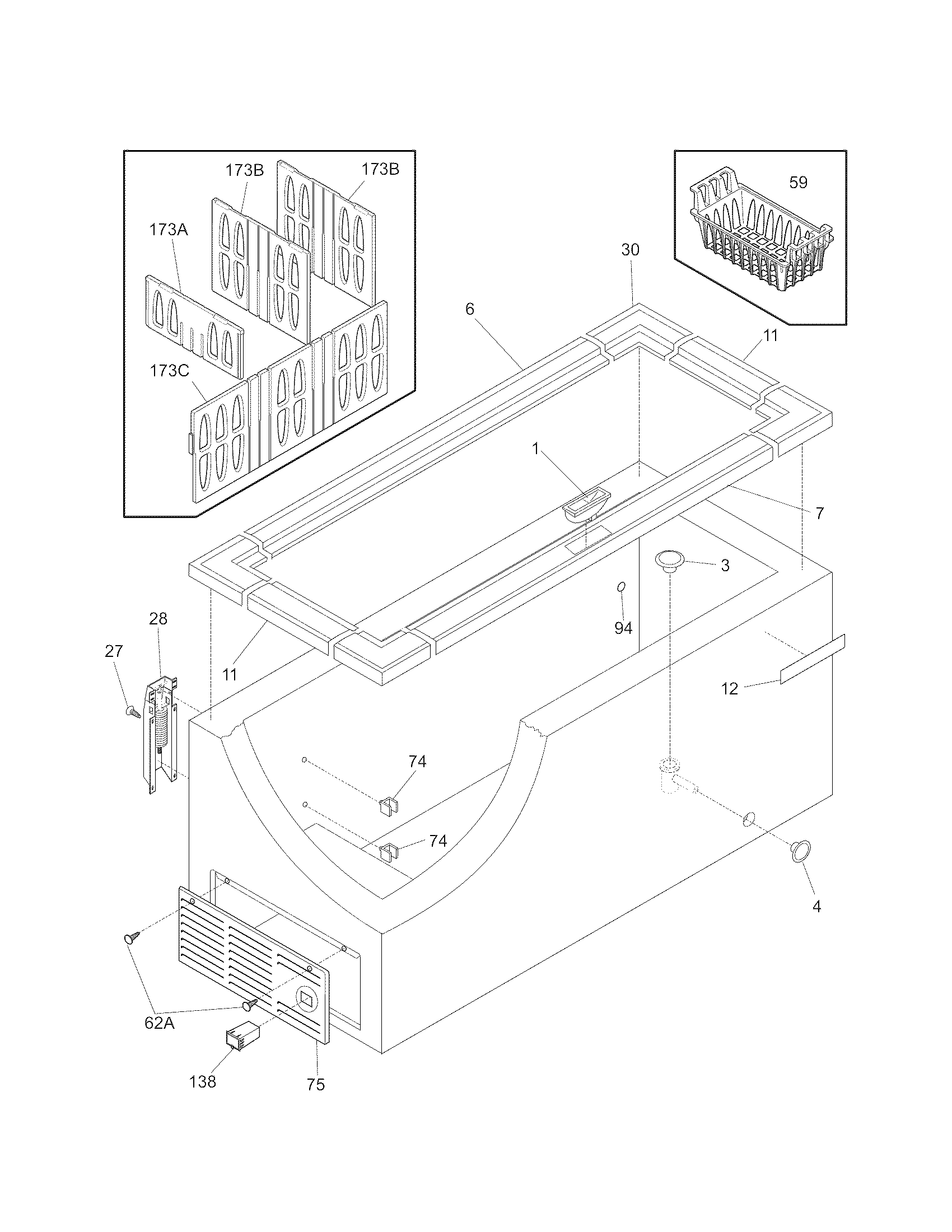 173B
173B
173A
173C
59
30
6
11
1
7
3
94
28
27
11
12
74
74
4
62A
138
75