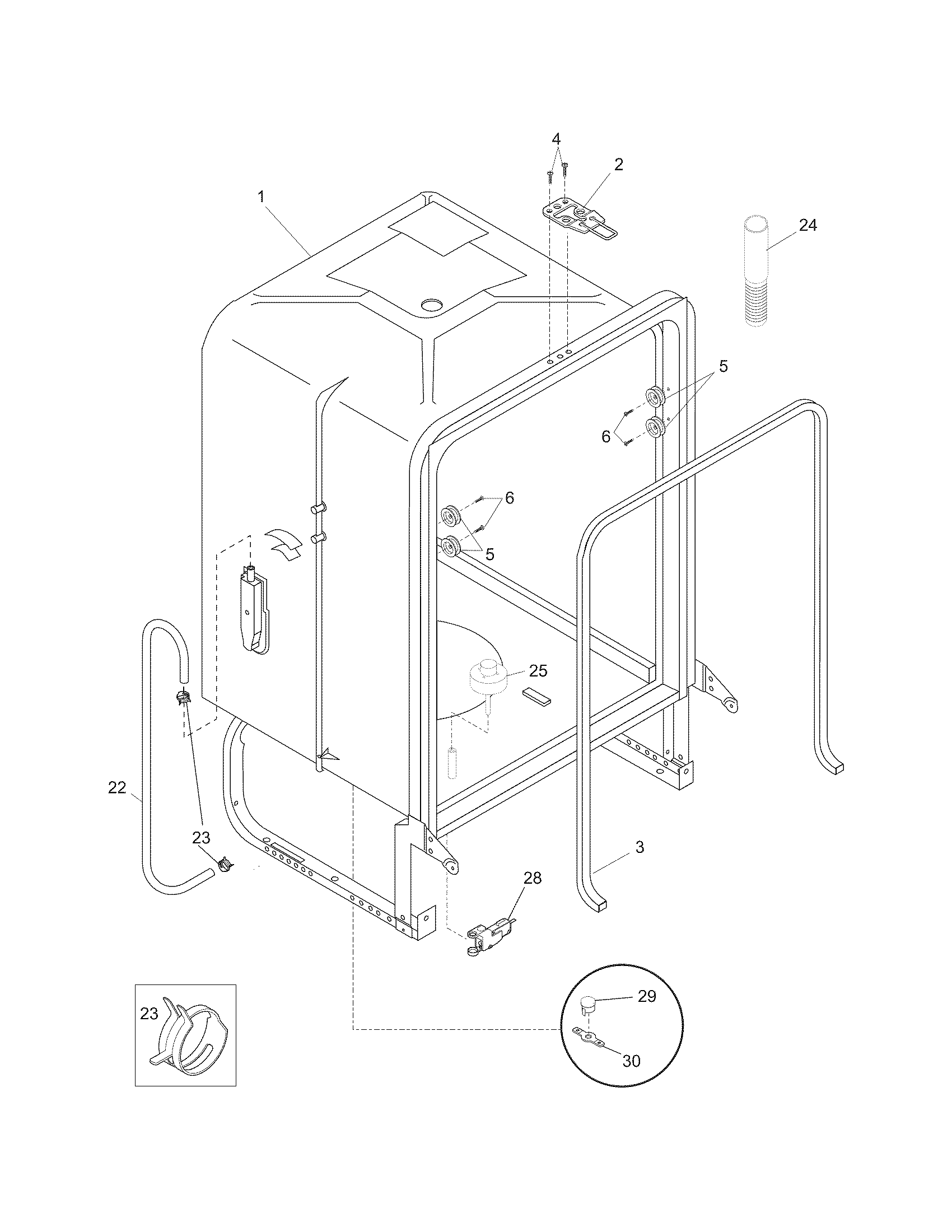 4
2
1
24
5
6
6
5
25
22
23
3
28
23
29
30