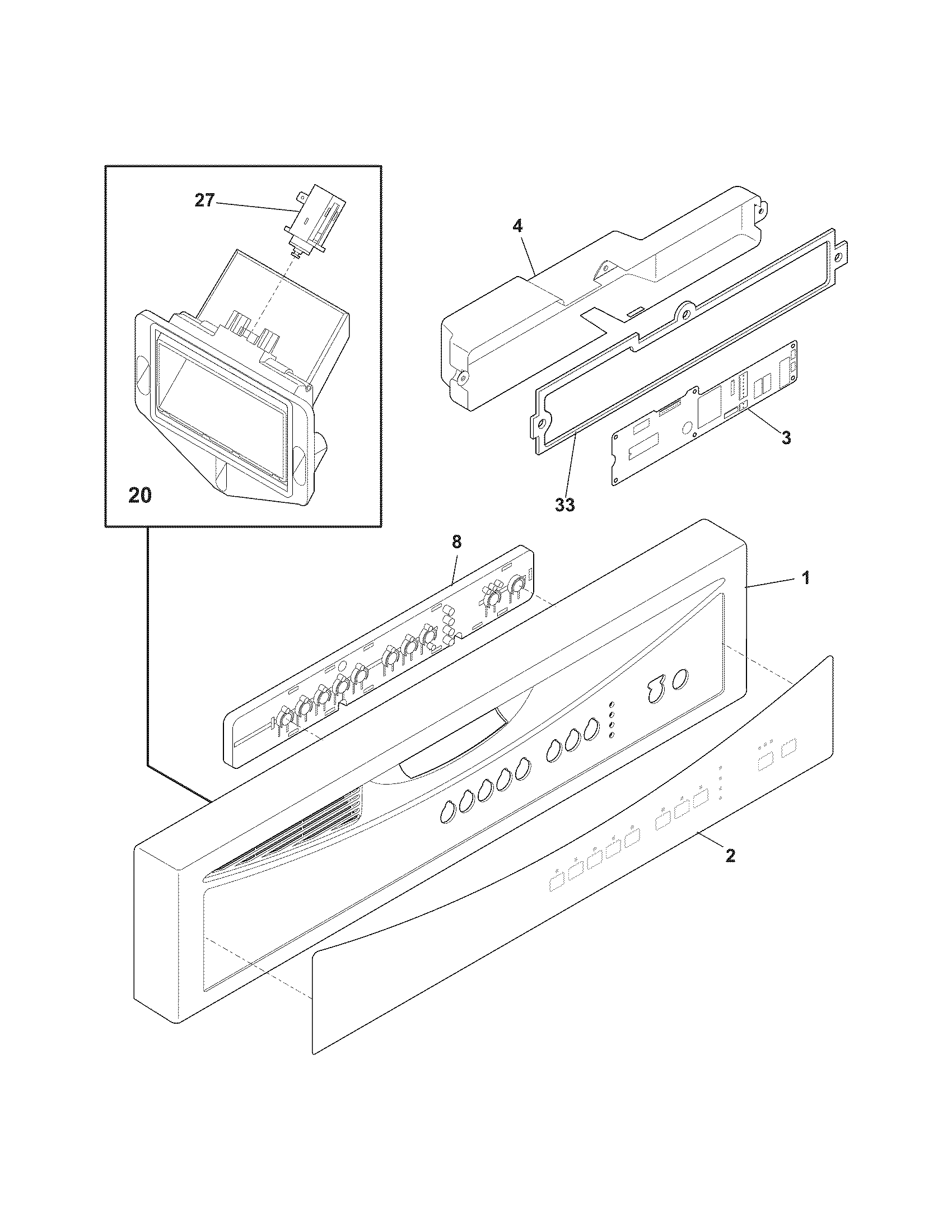 27

4

20

3

33

8

1

2