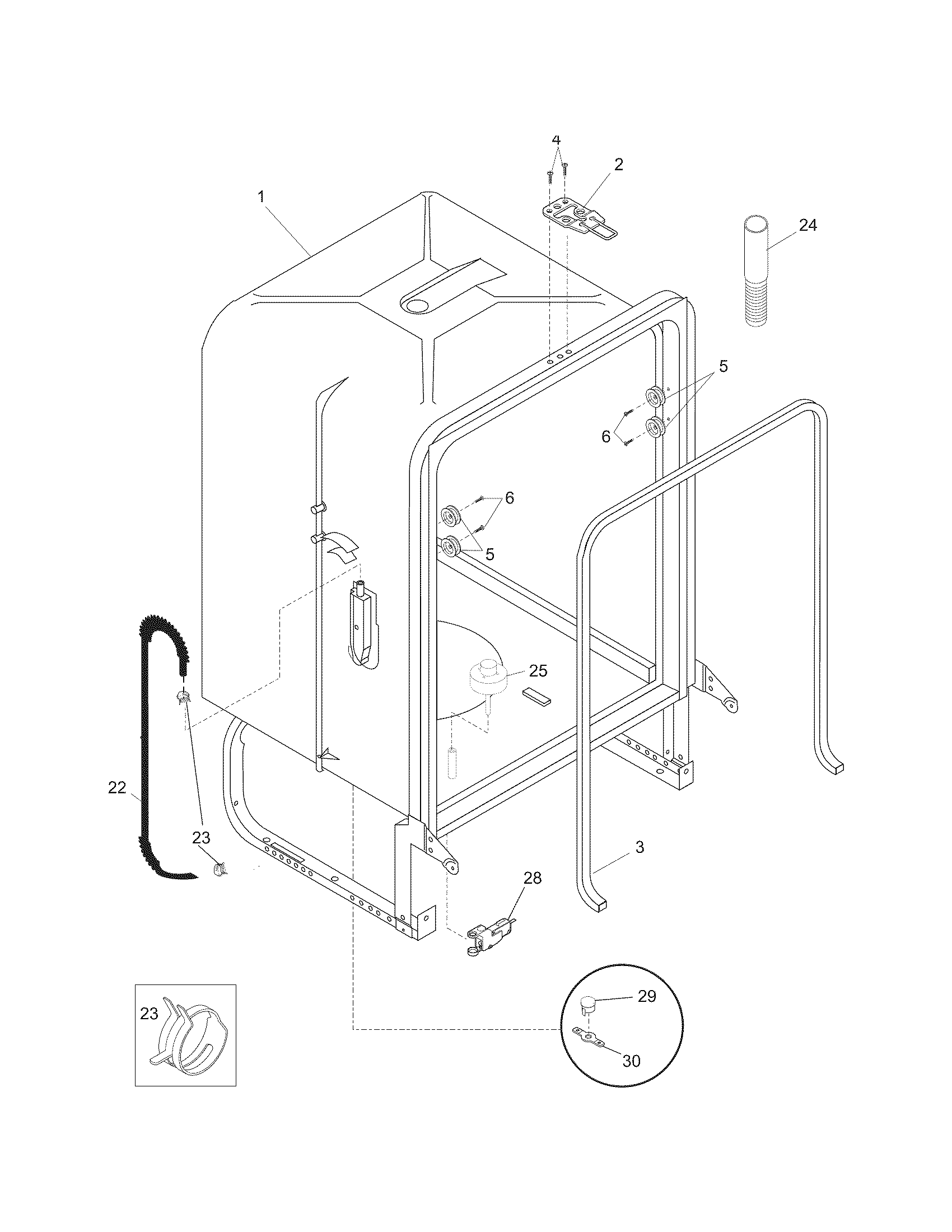 4
2
1
24
5
6
6
5
25
22
23
3
28
23
29
30