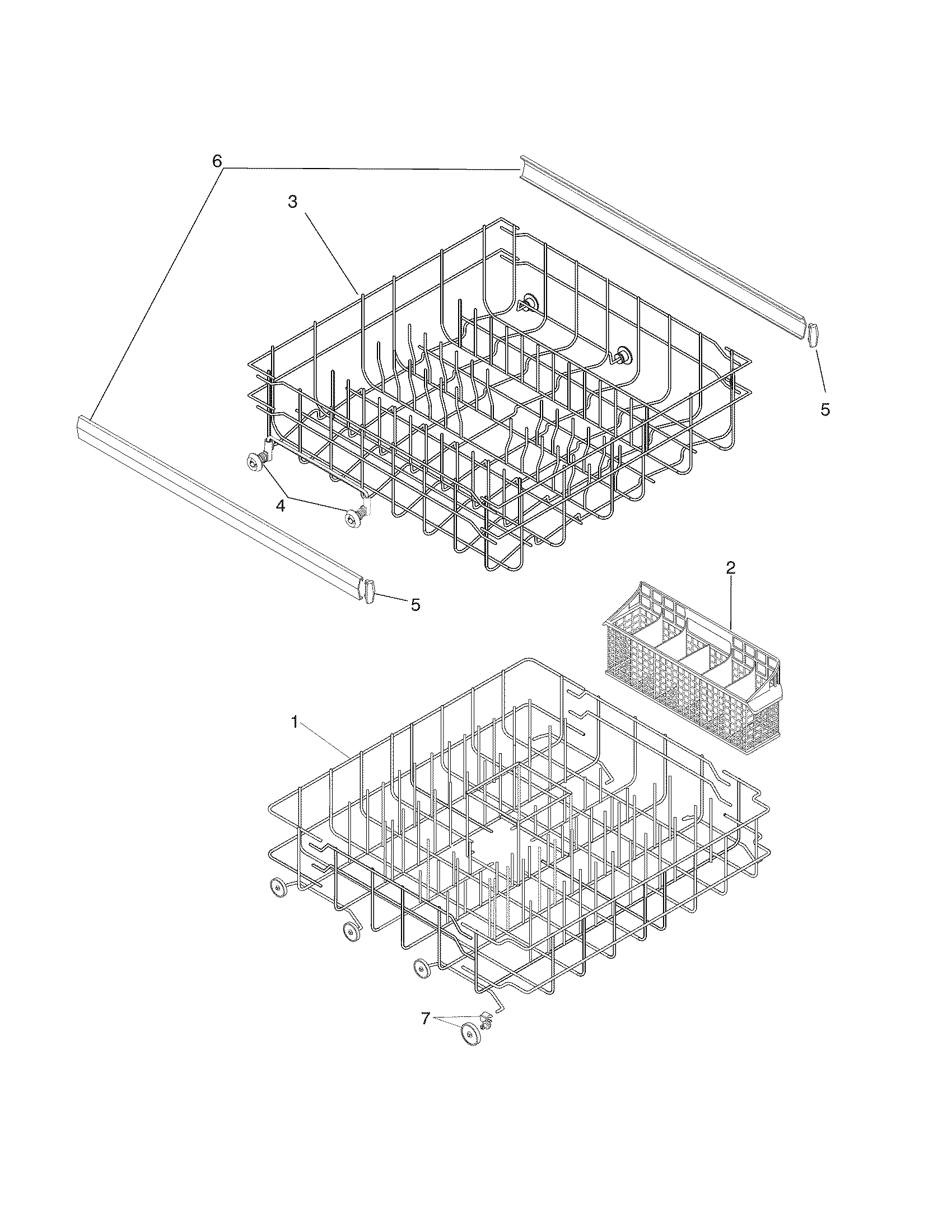 6
3
5
4
5
2
1
7