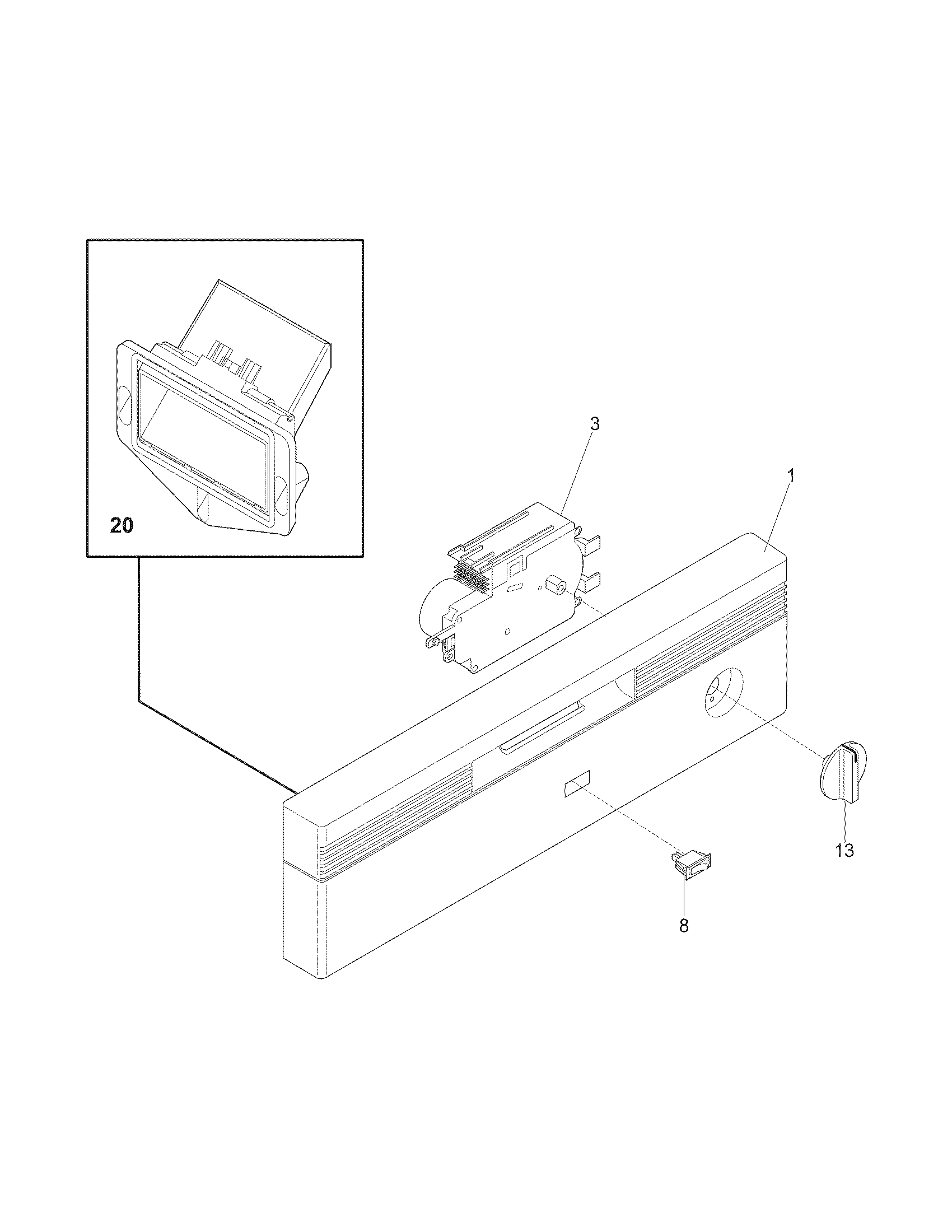 20

3

1

13

8