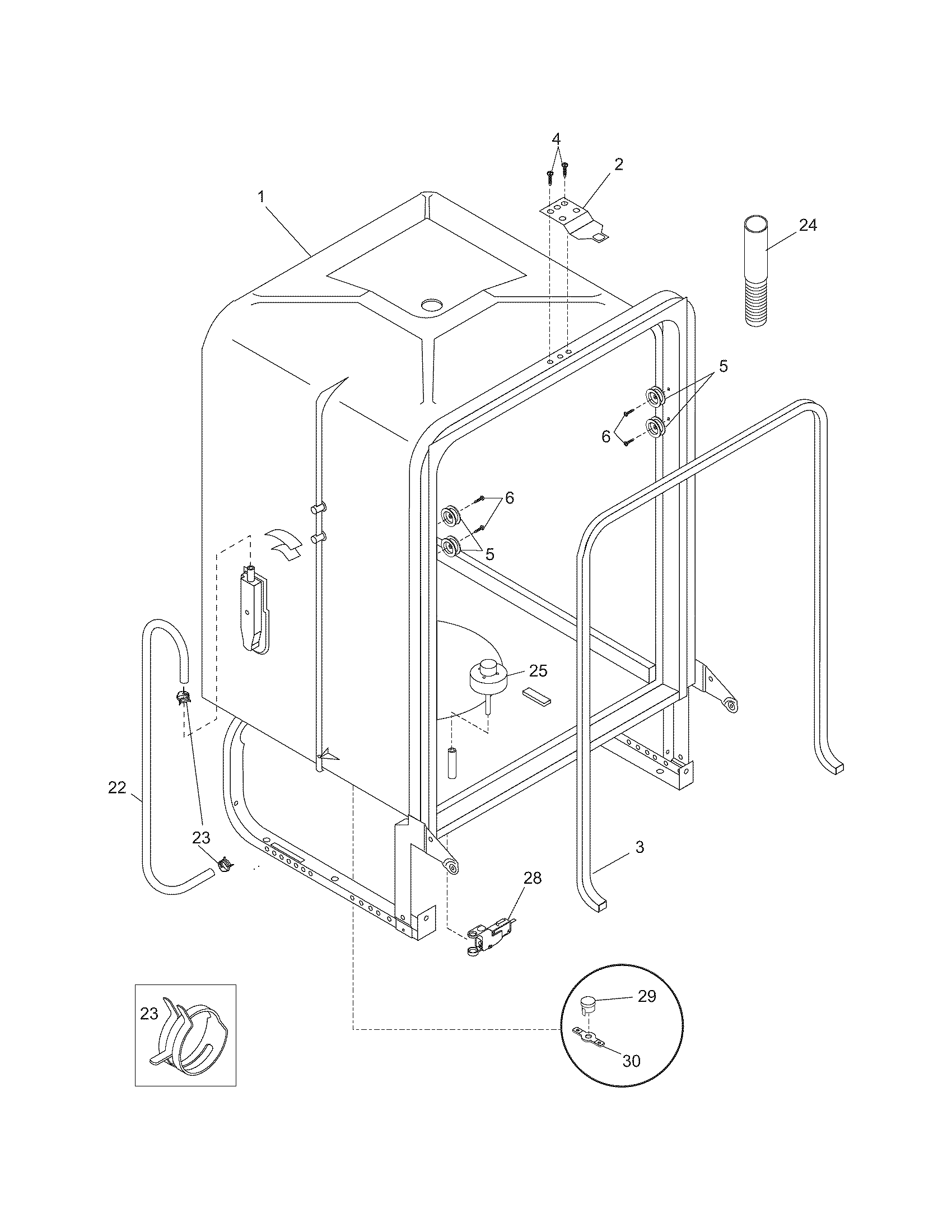 4
2
1
24
5
6
6
5
25
22
23
3
28
23
29
30