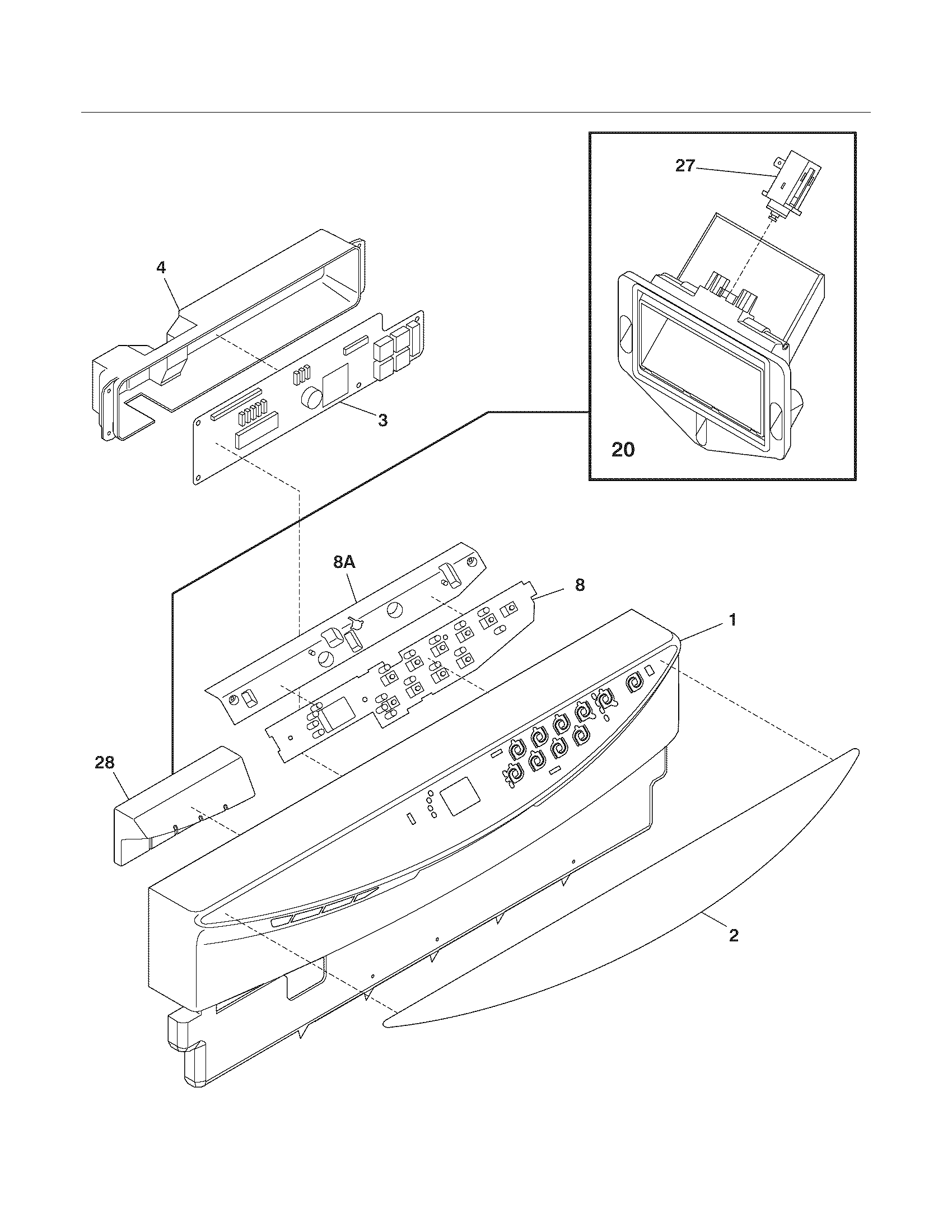 27

4

3

20

8A

8

1

28

2