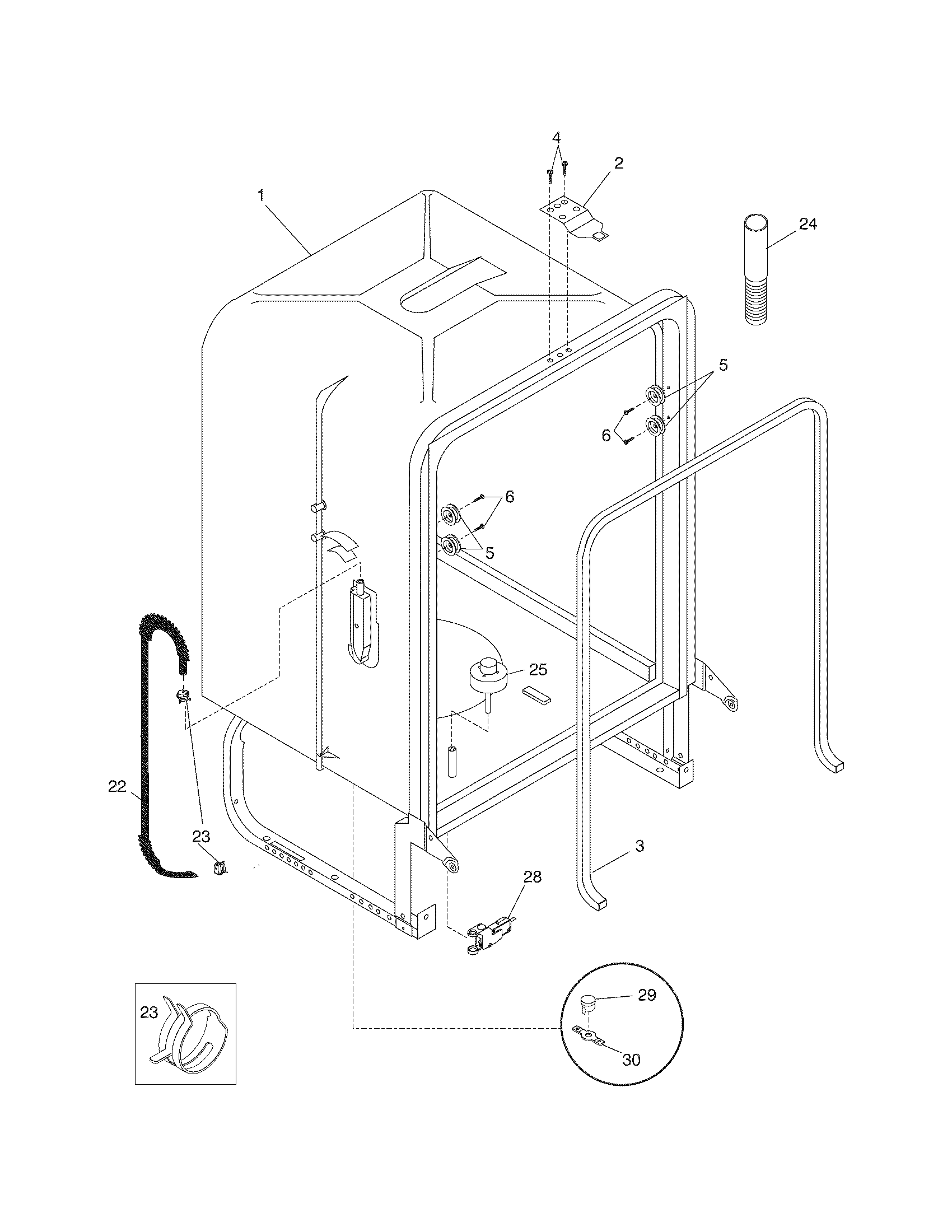 4
2
1
24
5
6
6
5
25
22
23
3
28
23
29
30