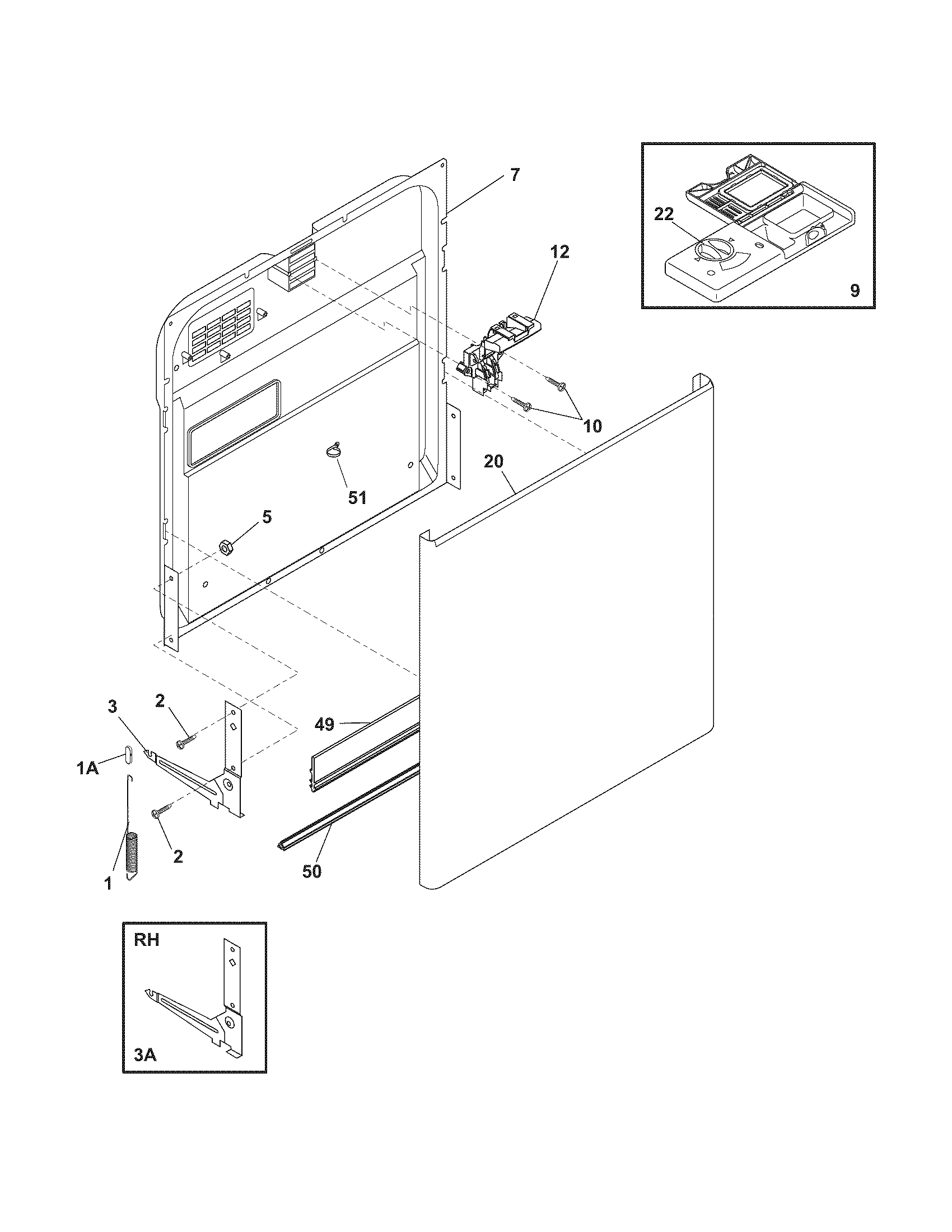 7

22

9

12

10

20

51

5

3

2

49

1A

2

1

50

RH

3A