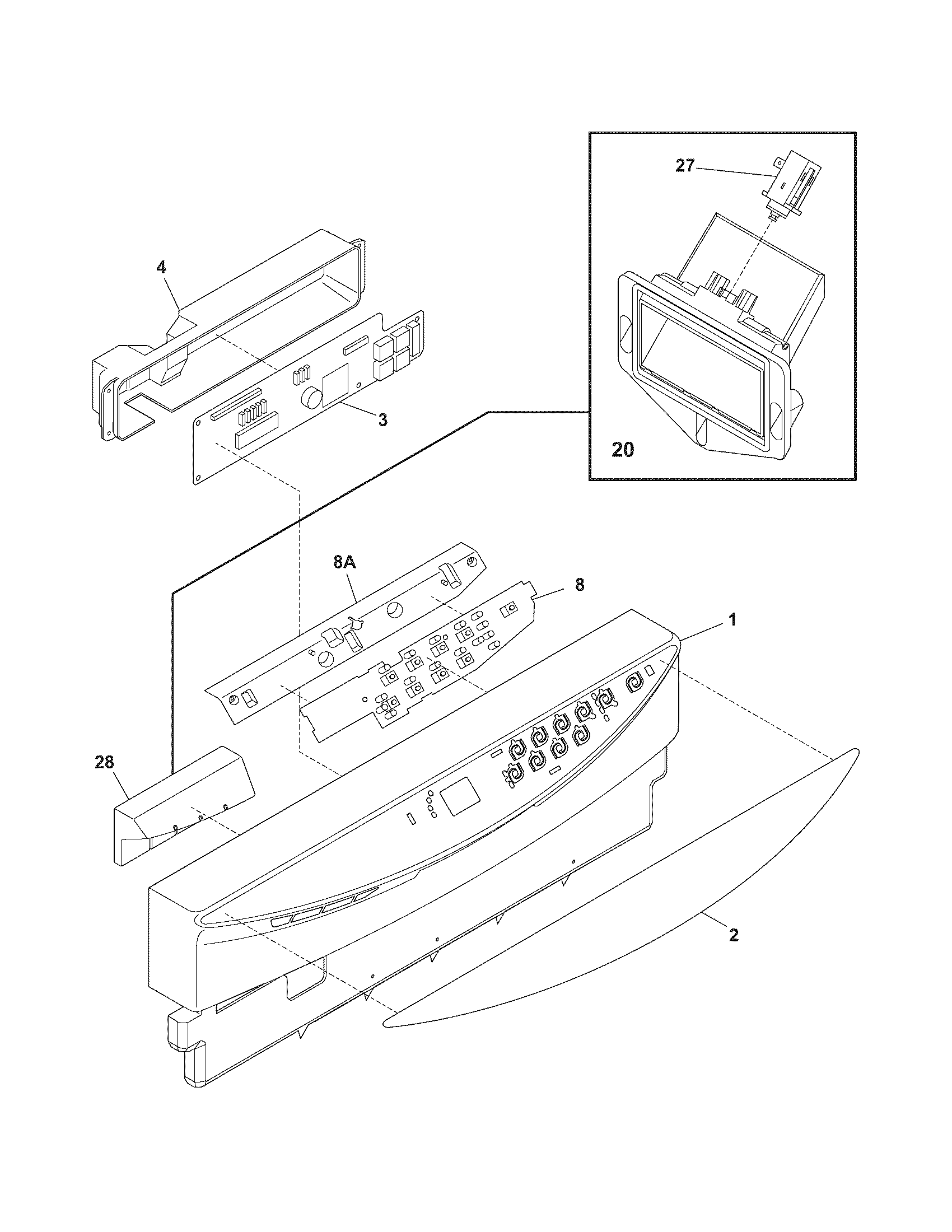 27

4

3

20

8A

8

1

28

2