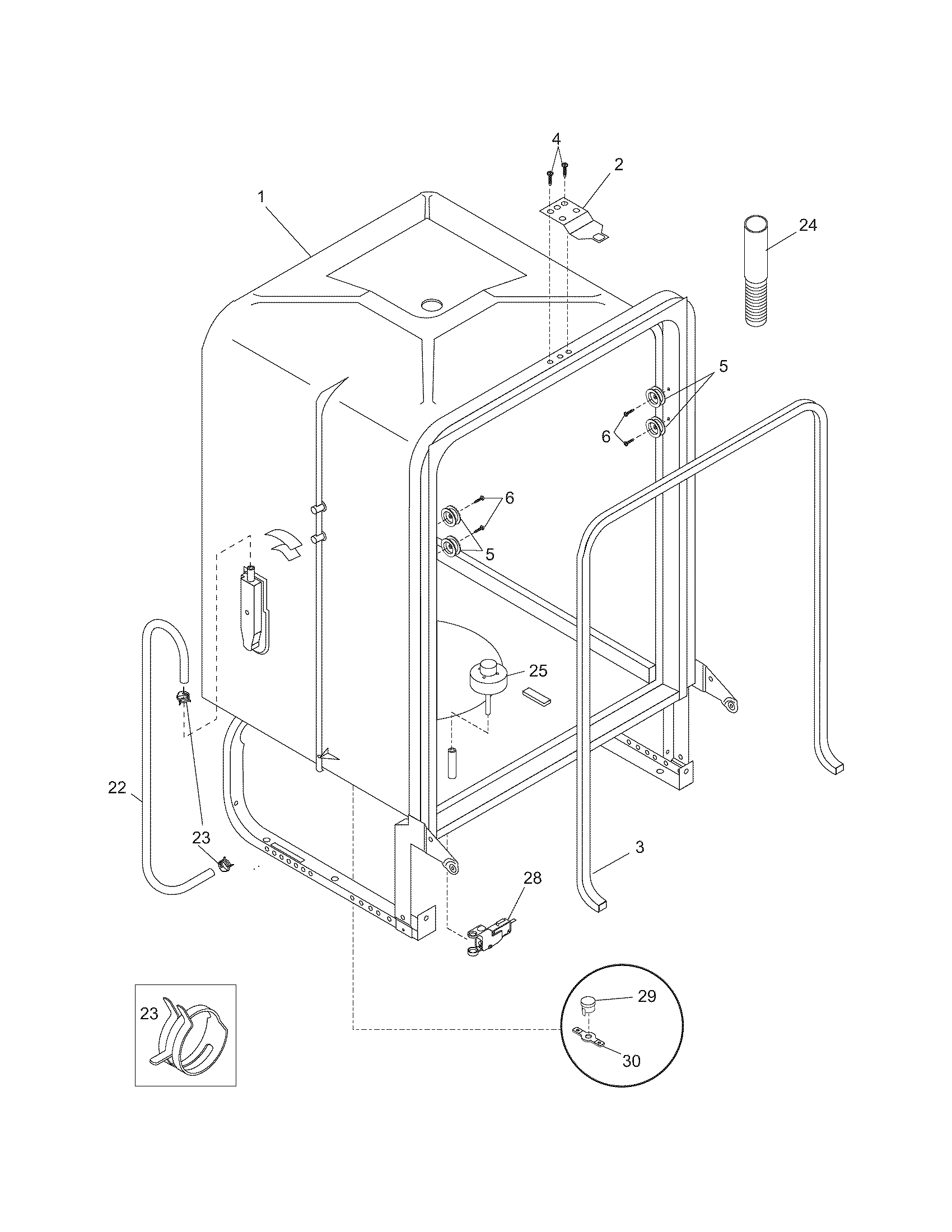 4
2
1
24
5
6
6
5
25
22
23
3
28
23
29
30