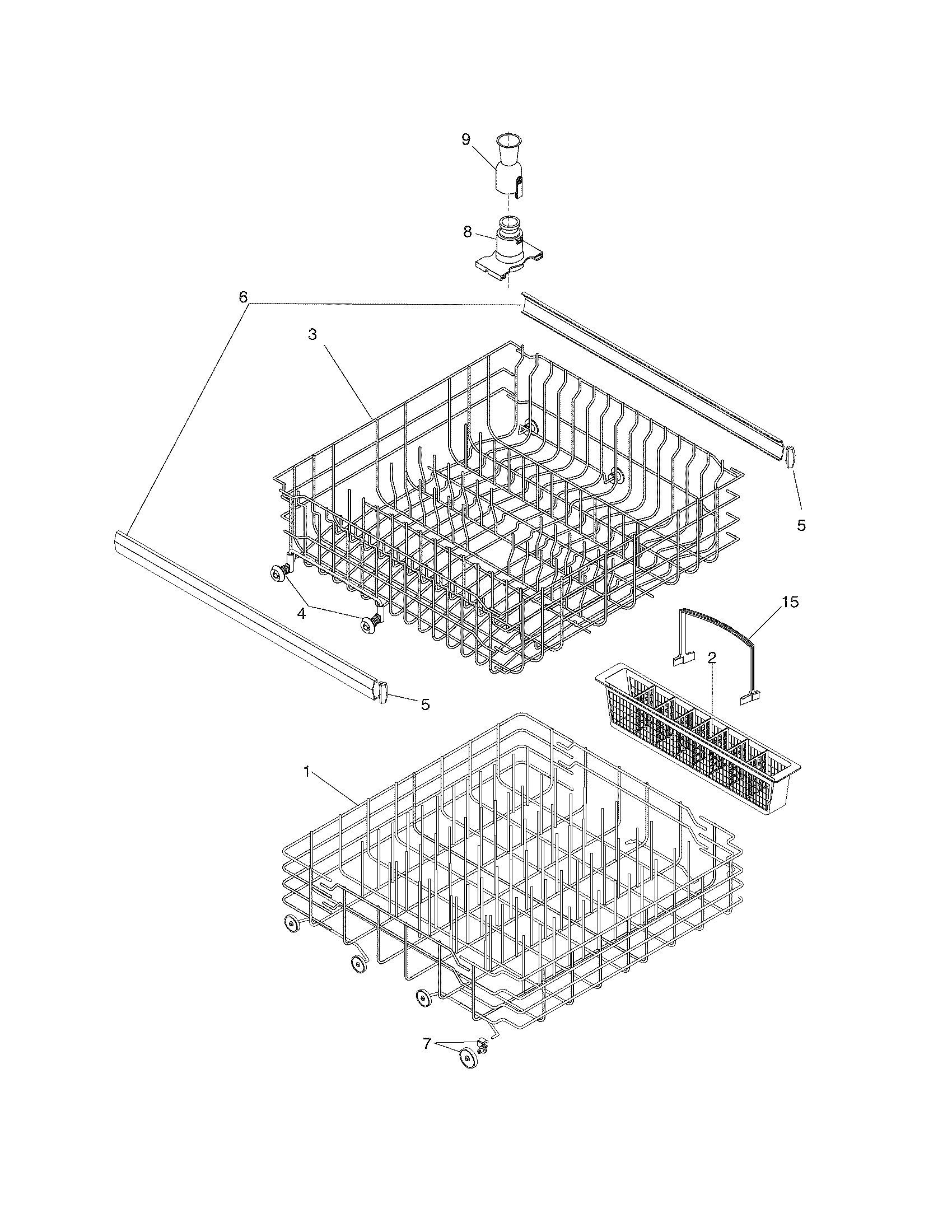 9

8

6

3

5

4

15

2

5

1

7