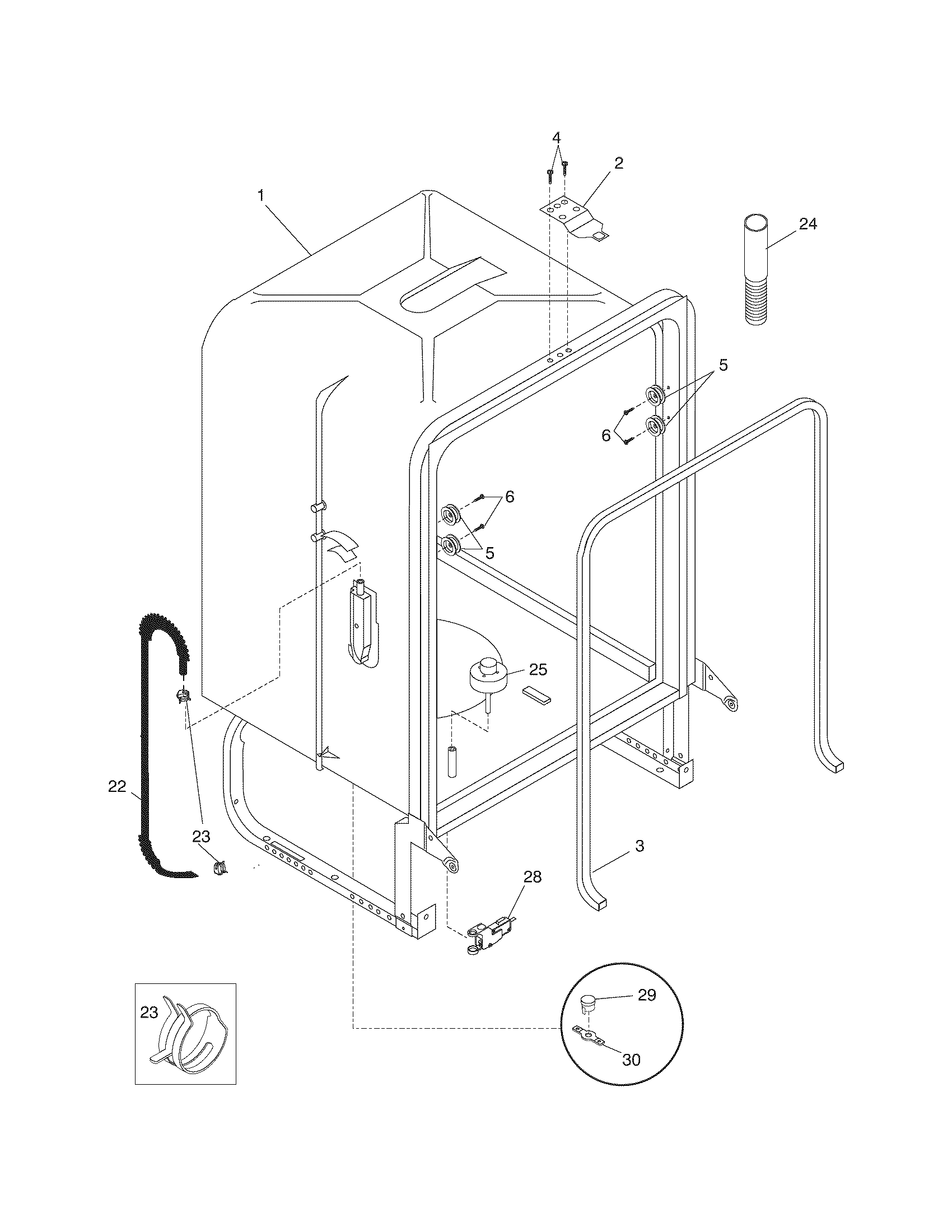 4
2
1
24
5
6
6
5
25
22
23
3
28
23
29
30