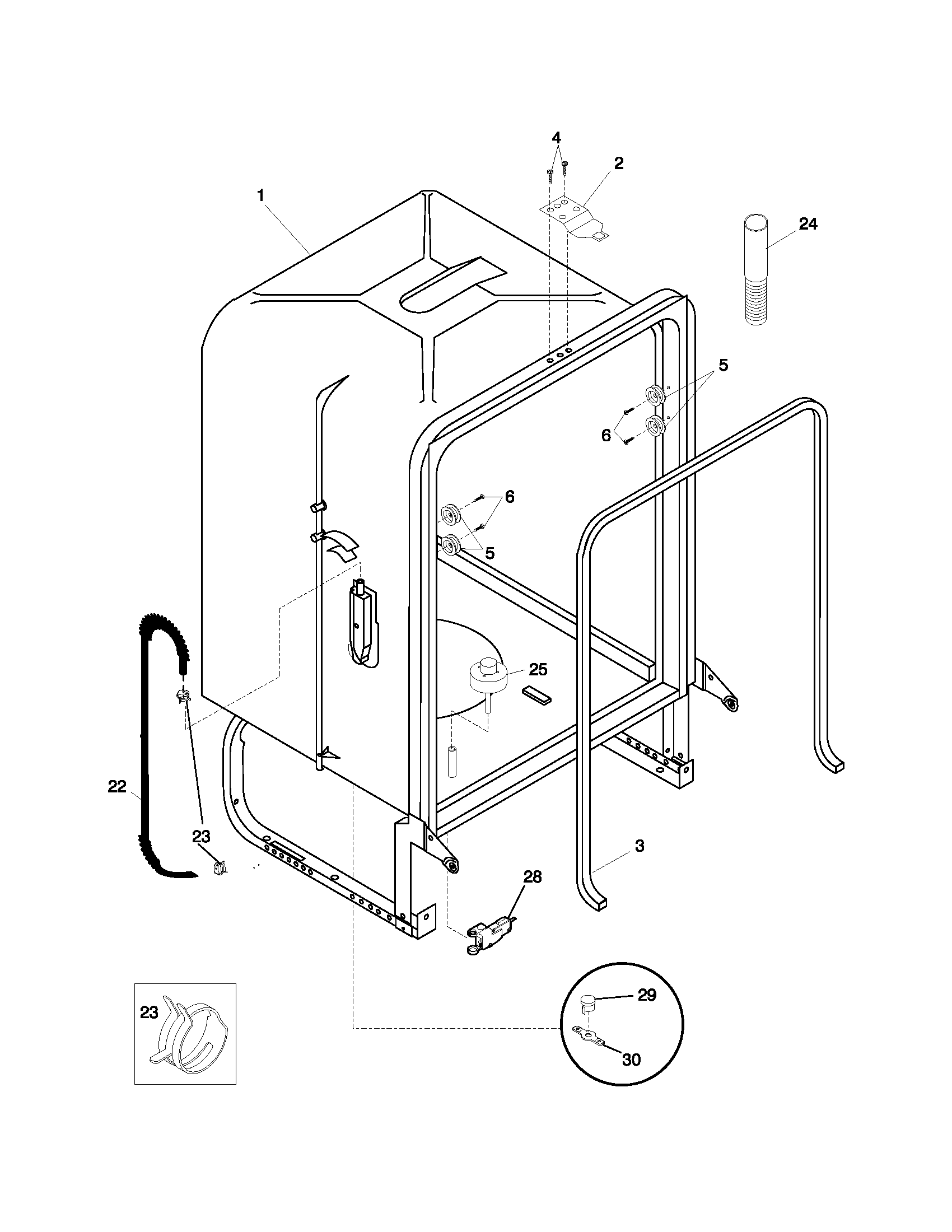 4
2
1
24
5
6
6
5
25
22
23
3
28
23
29
30