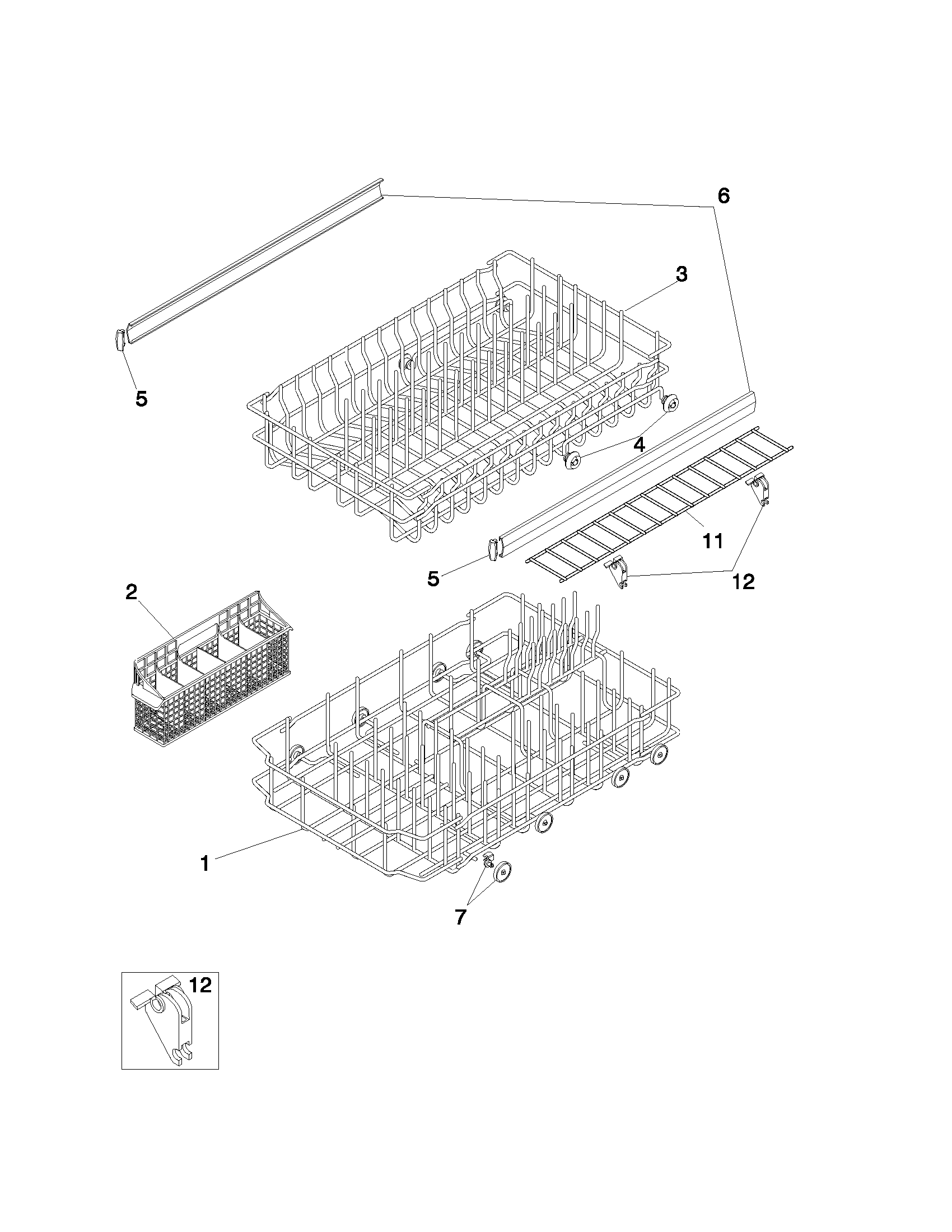 6
3
5
4
11
5
12
2
1
7
12