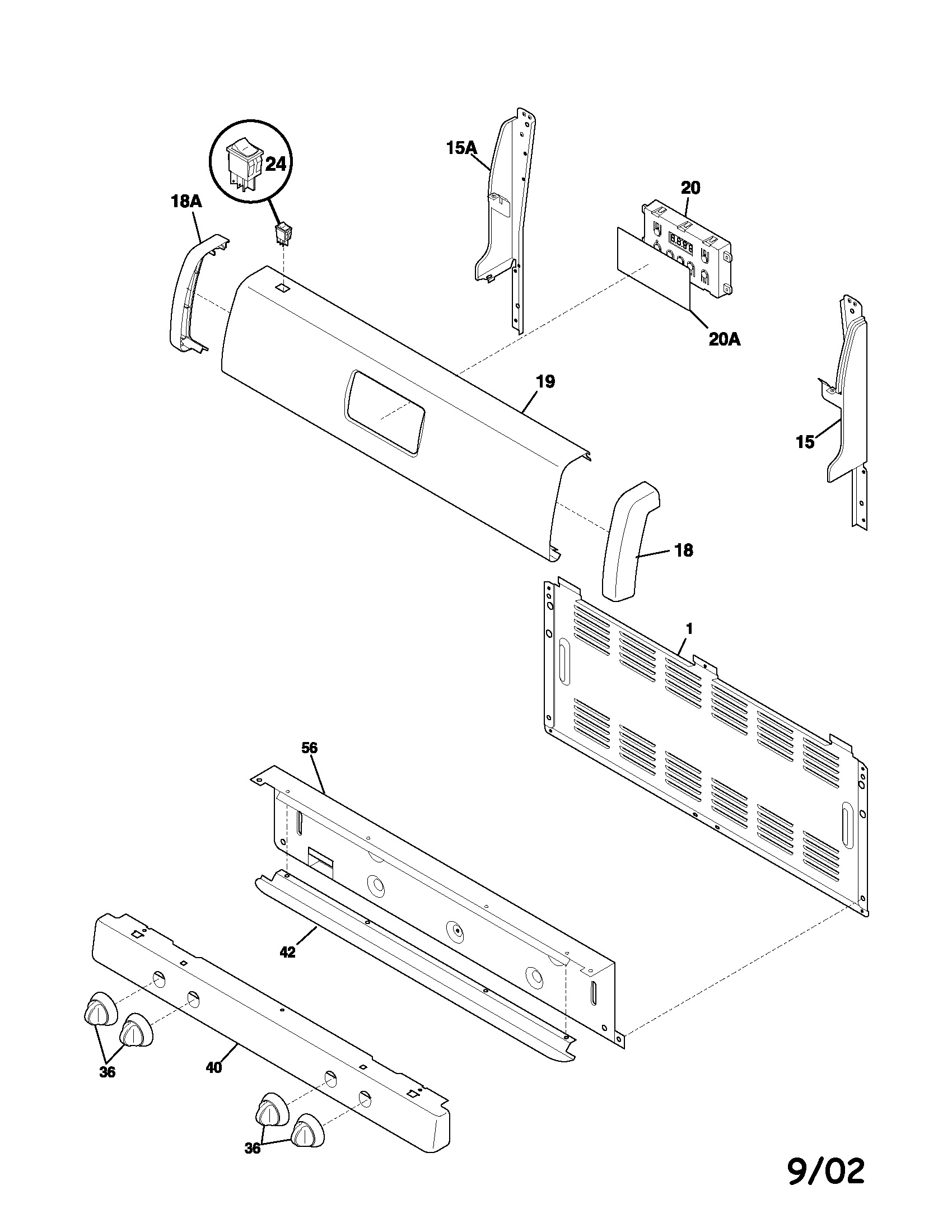 24
15A
18A
20
20A
19
15
18
1
56
42
36
40
36
9/02