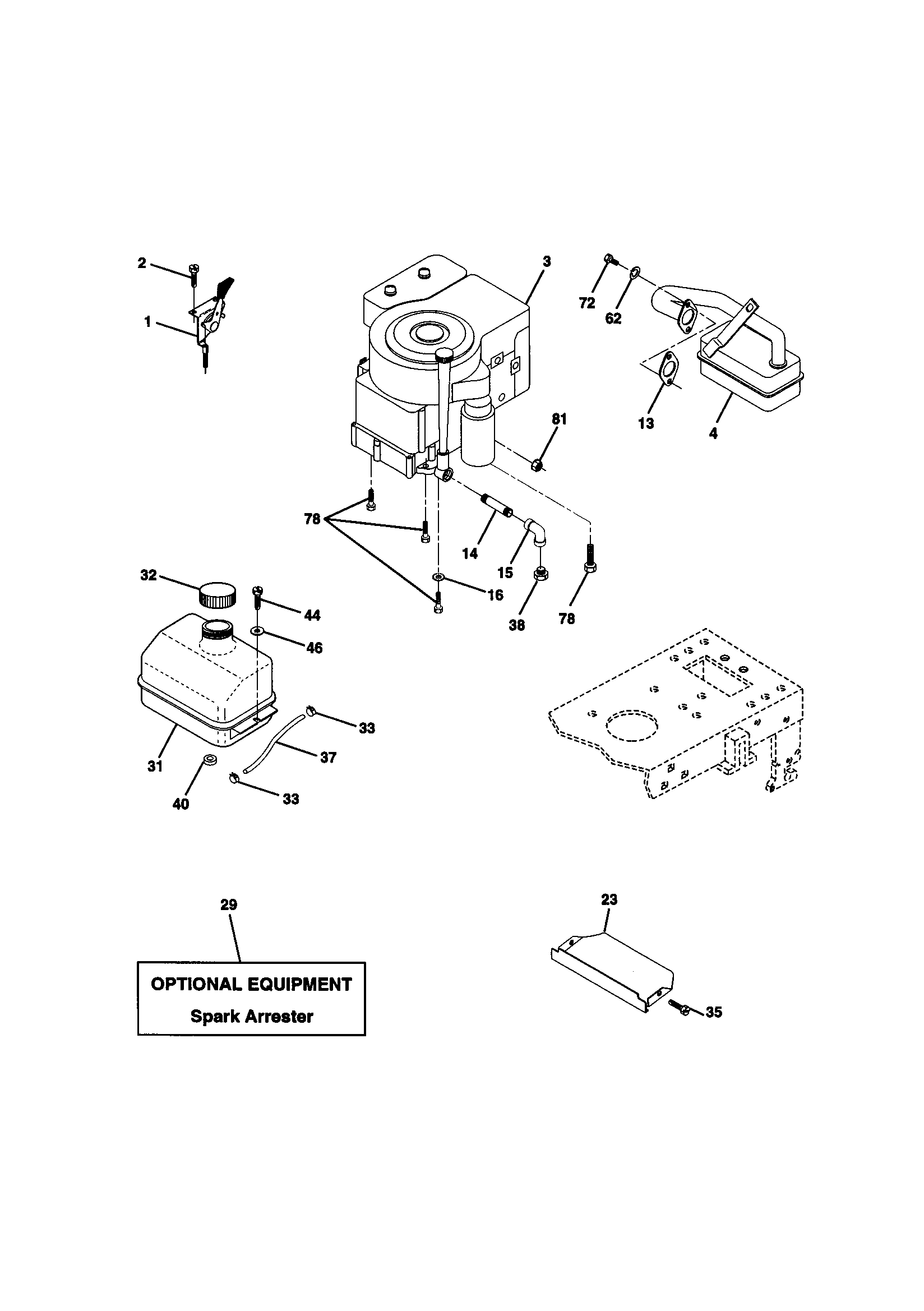 2
1
3
72
62
13
4
81
78
14
15
16
38
78
32
44
46
33
37
31
40
33
29
OPTIONAL EQUIPMENT
Spark Arrester
23
35