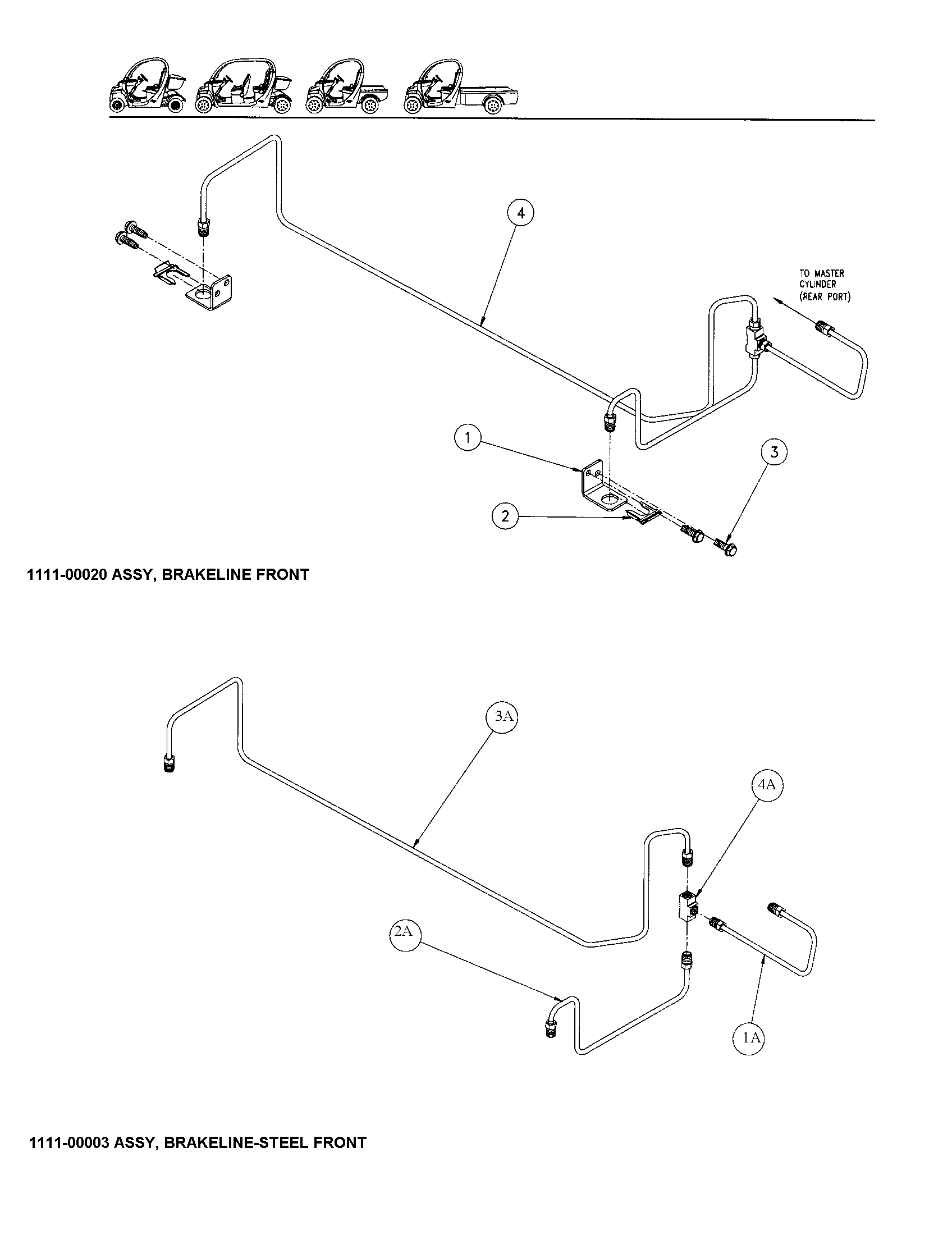 4

TO MASTER CYLINDER (REAR PORT)

1

3

2

1111-00020 ASSY, BRAKELINE FRONT

3A

4A

2A

1A

1111-00003 ASSY, BRAKELINE-STEEL FRONT