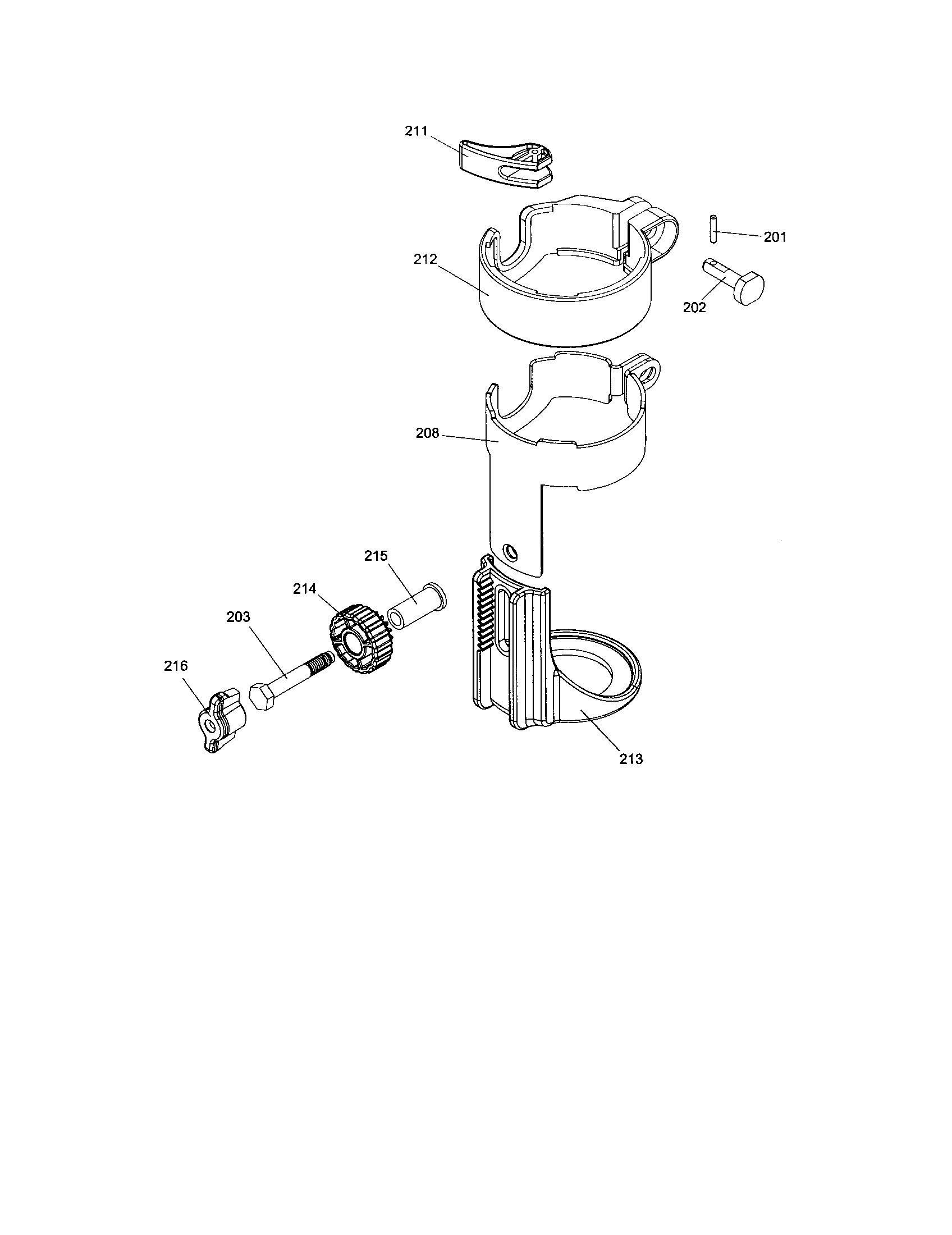 211
201
212
202
208
215
214
203
216
213