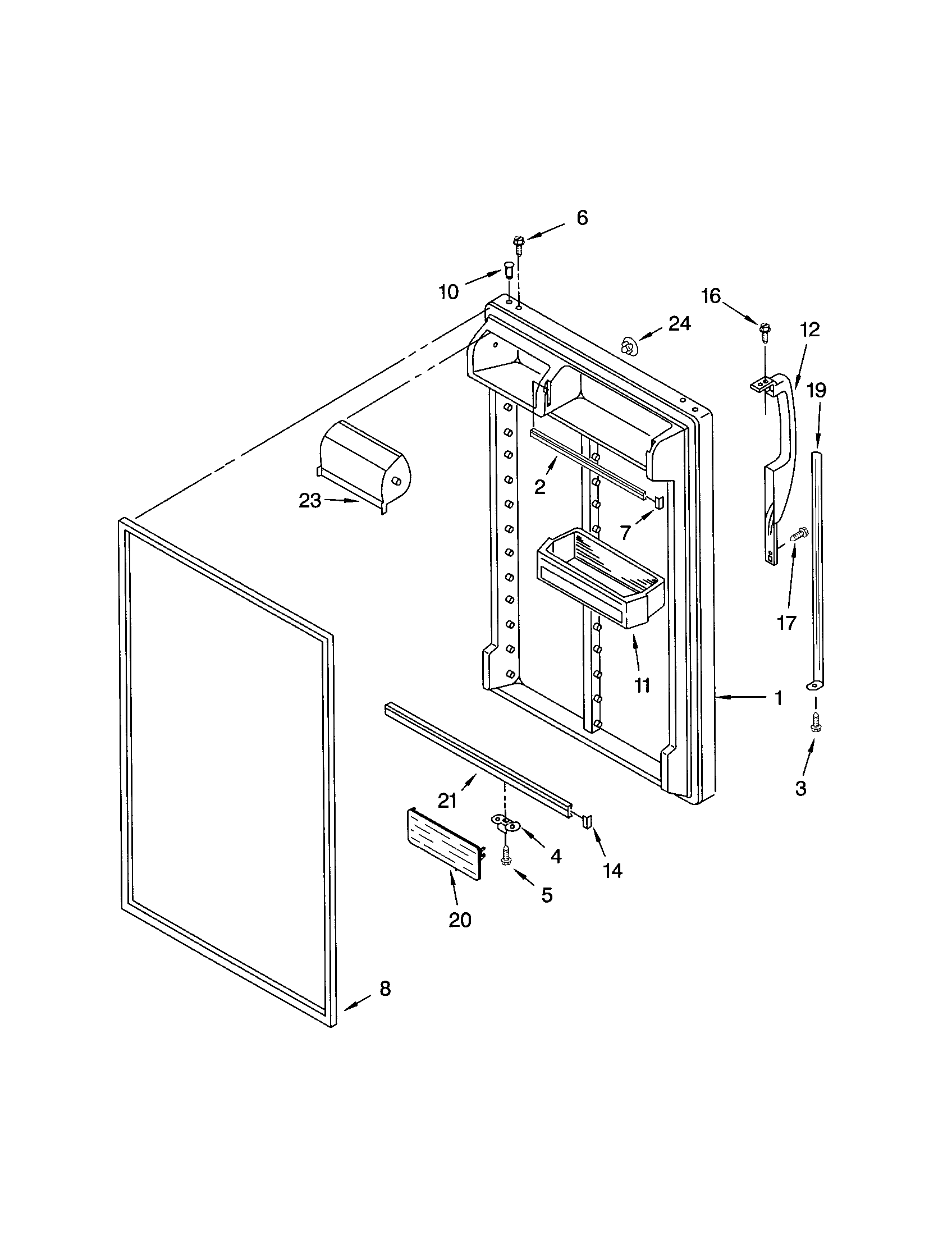 6
10
16
24
12
19
2
23
7
17
11
1
3
21
4
14
5
20
8