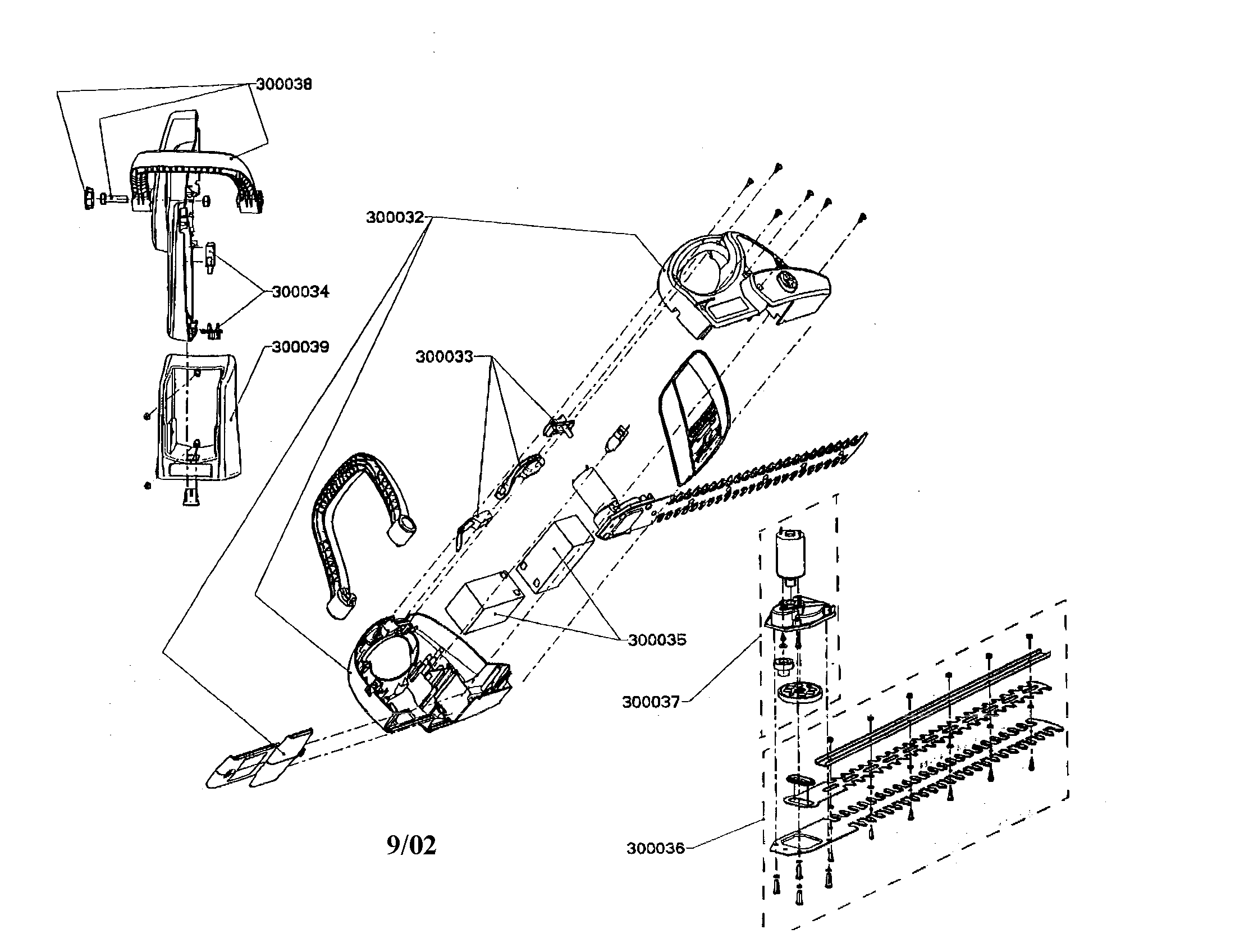 300038

300032

300034

300039

300033

300035

300037

300036

9/02