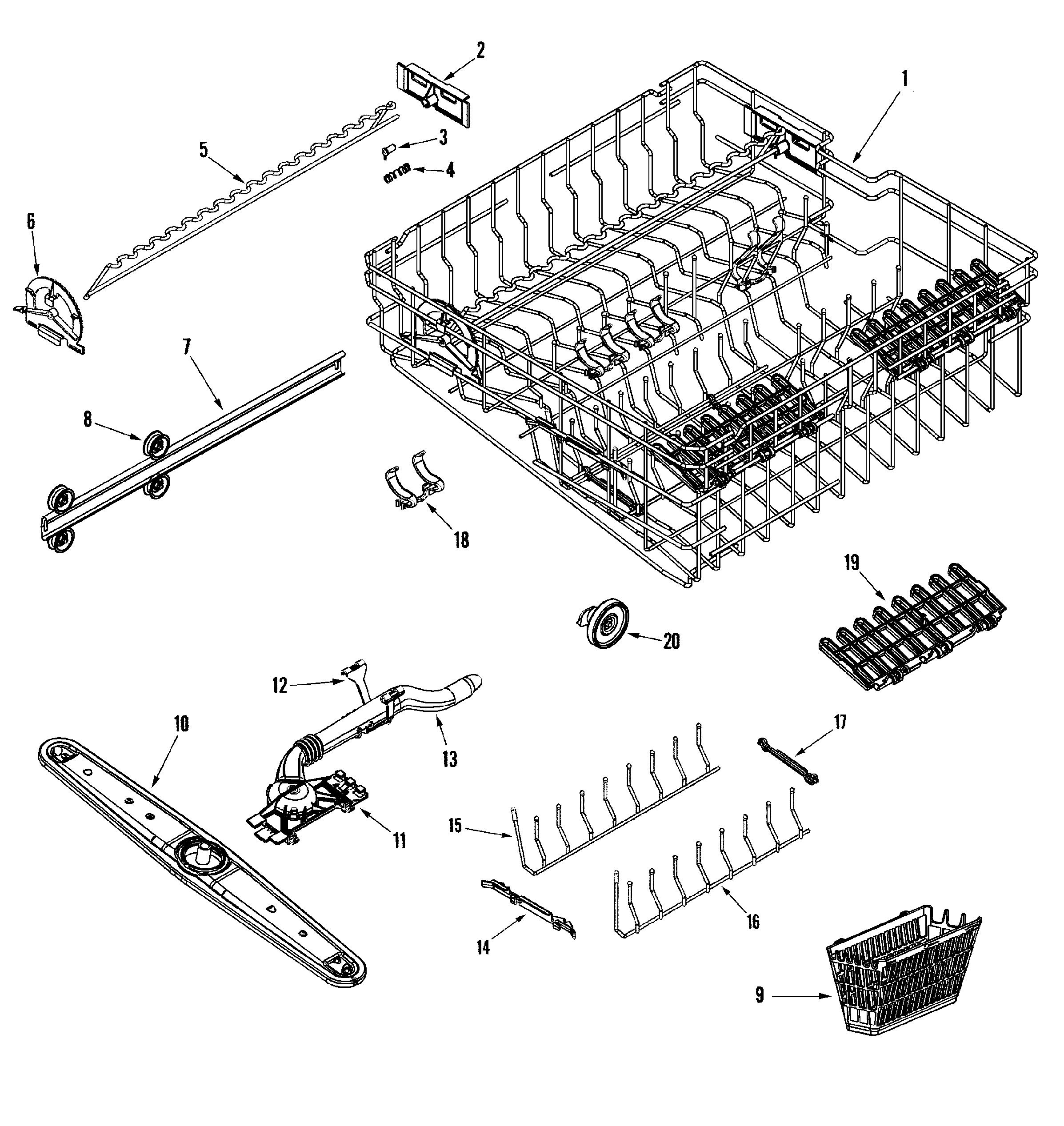 2
1
3
5
4
6
7
8
18
19
20
12
10
13
17
11
15
16
14
9