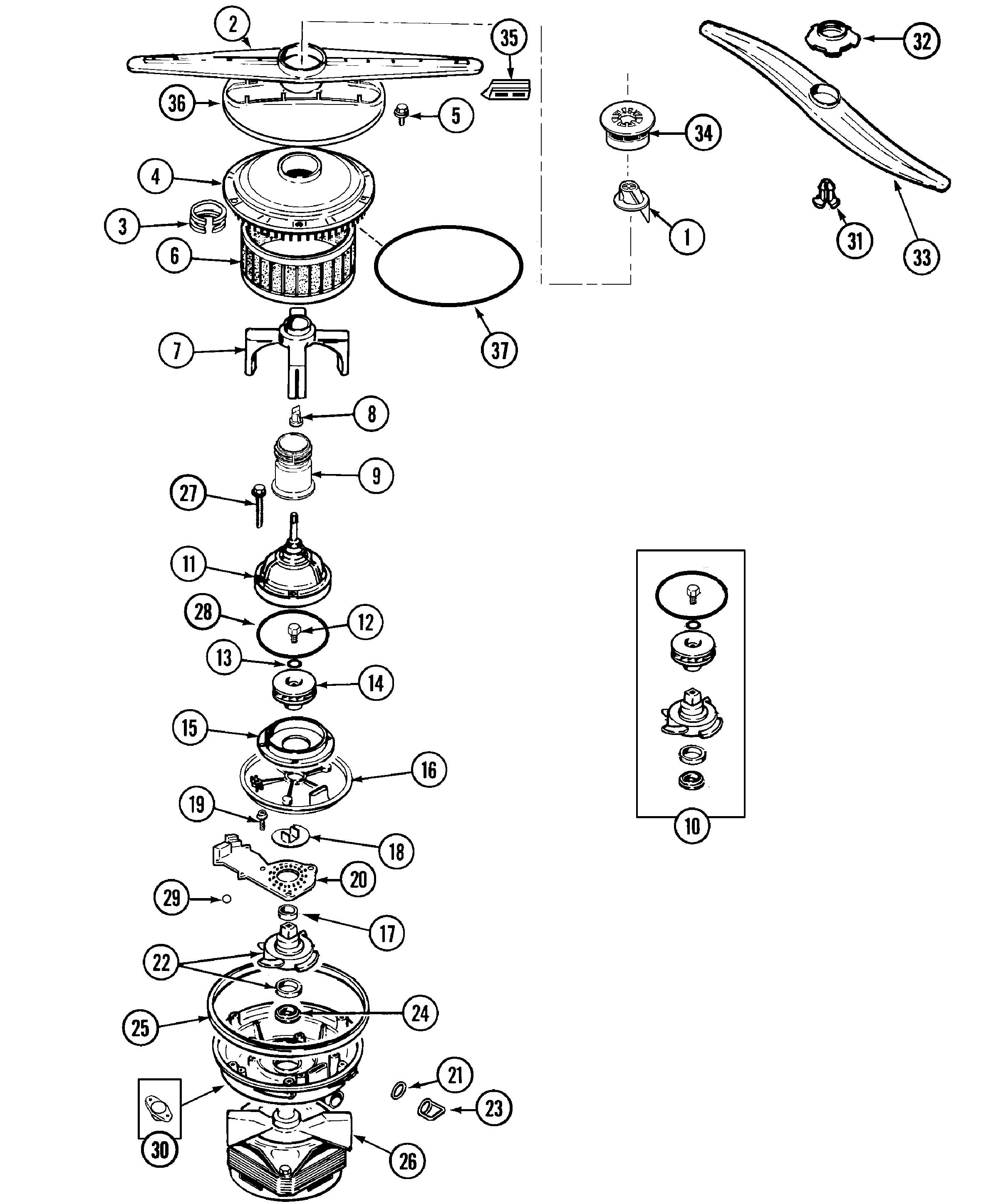 2
35
32
36
5
34
4
3
1
31
33
6
37
7
8
9
27
11
28
12
13
14
15
16
19
18
20
29
17
22
24
25
21
23
30
26
10