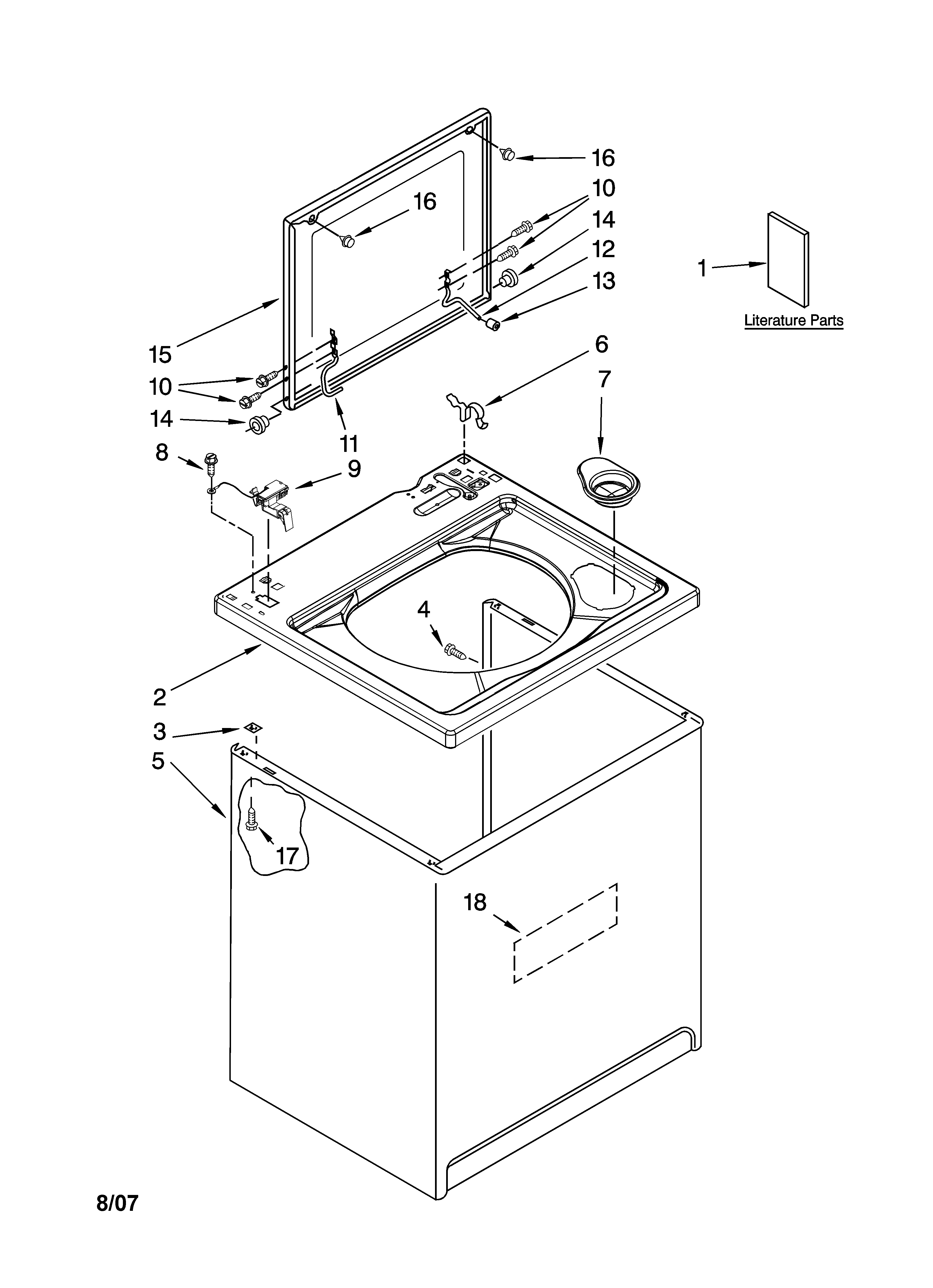 16
16
10
14
12
13
1
Literature Parts
15
10
14
6
7
11
8
9
4
2
3
5
17
18
8/07