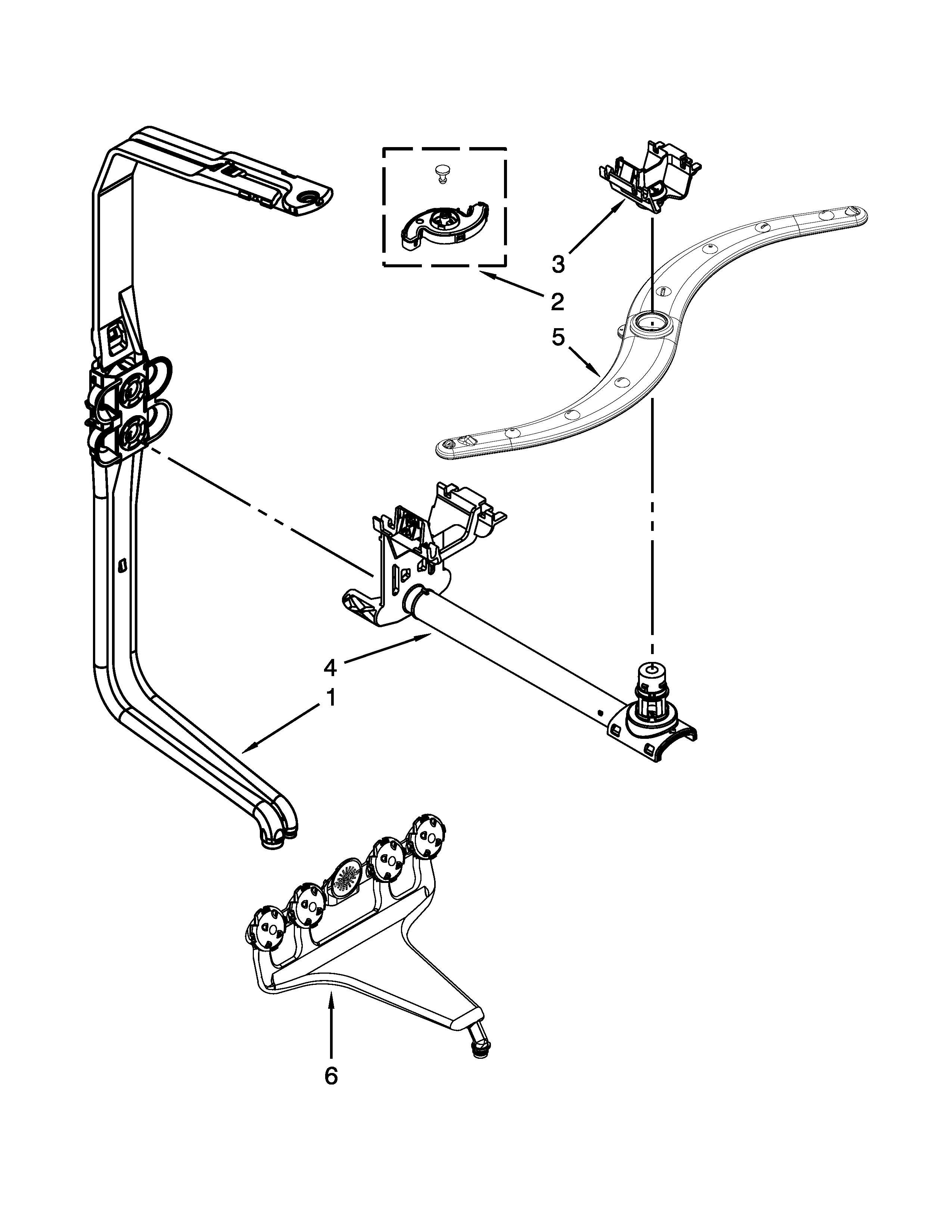 3
2
5
4
1
6