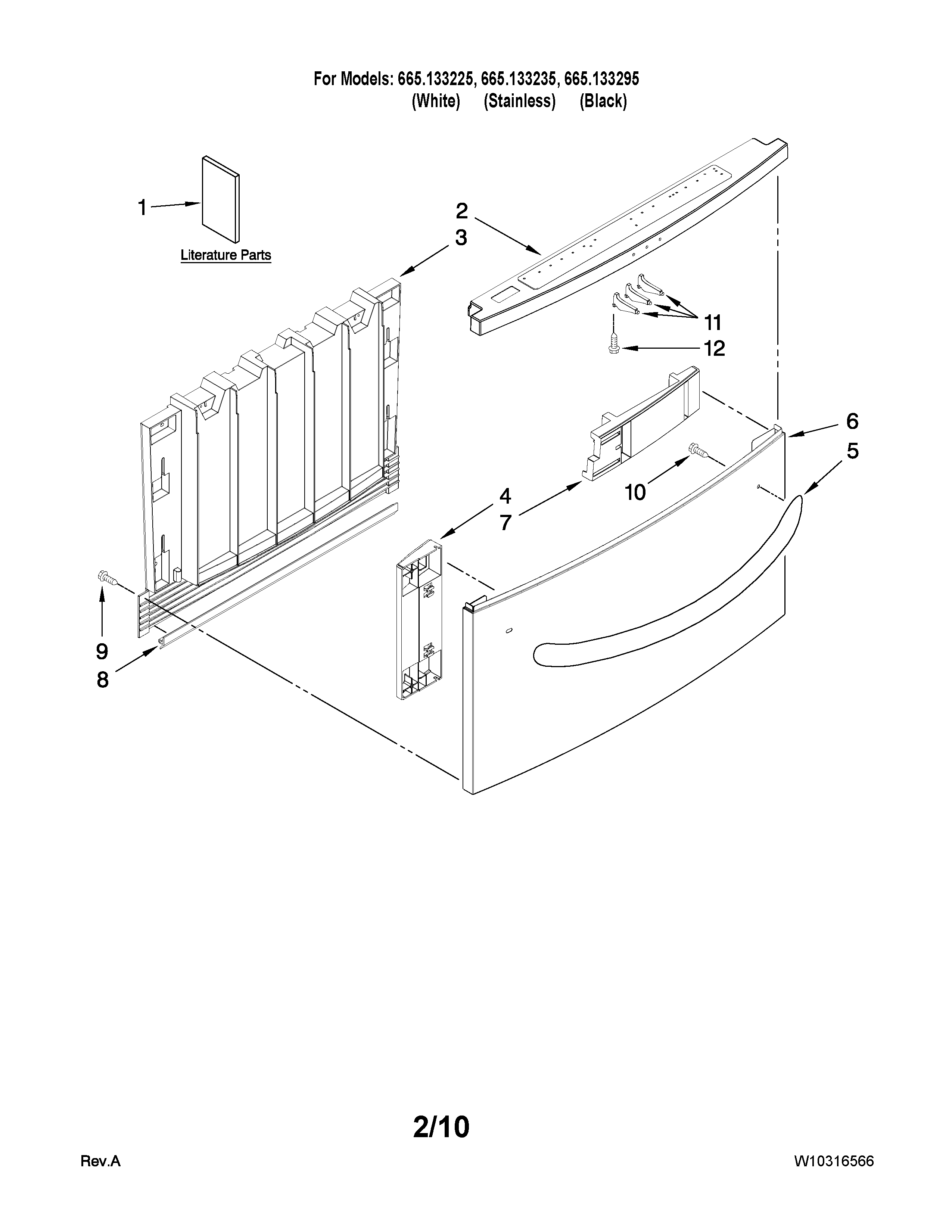 For Models: 665.133225, 665.133235, 665.133295
(White) (Stainless) (Black)

1

Literature Parts

2
3

11
12

6
5

10

4
7

9
8

2/10

Rev.A

W10316566