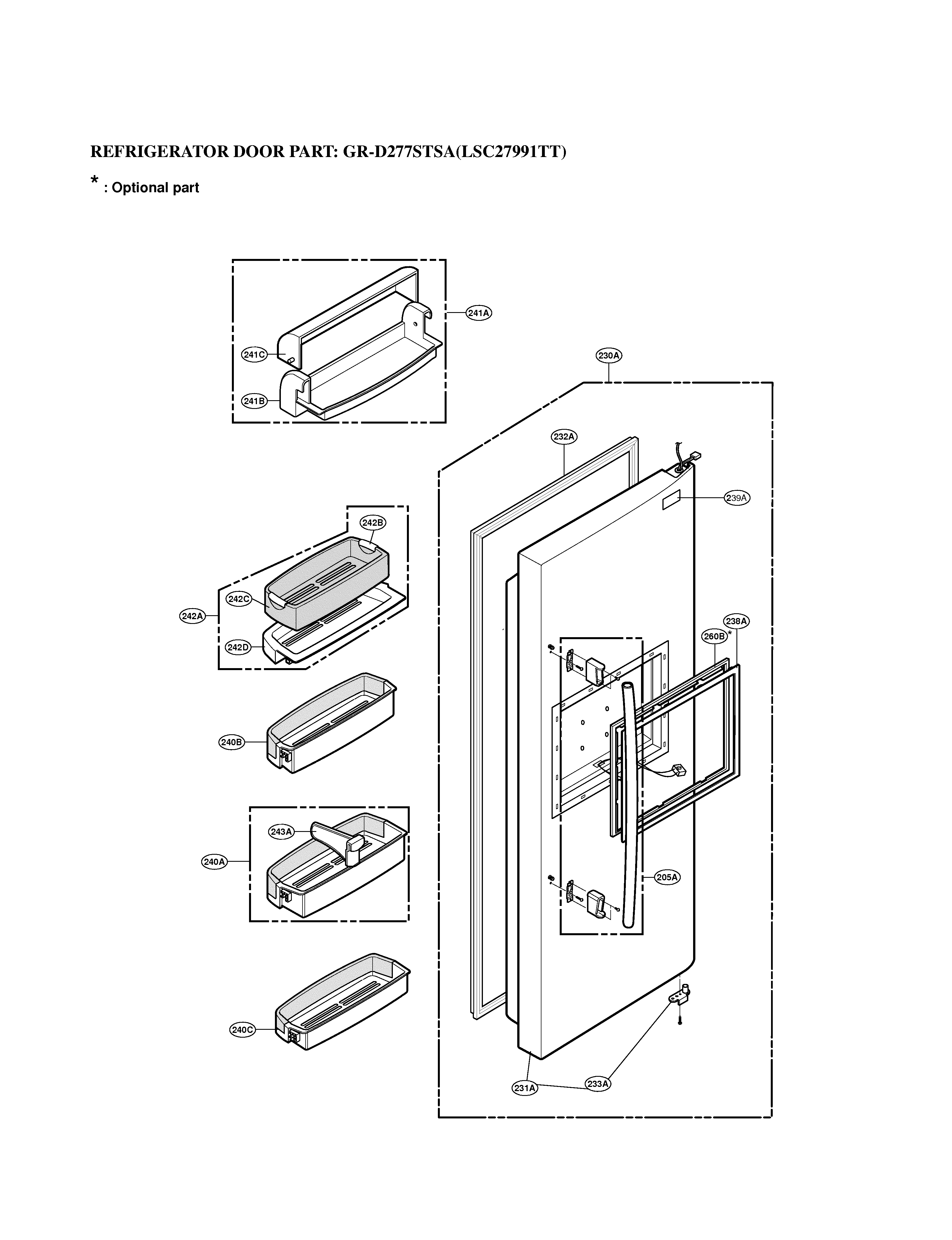 REFRIGERATOR DOOR PART: GR-D277STSA(LSC27991TT)

* : Optional part

241A
241C
241B
230A
232A
239A
242B
242C
242A
242D
238A
260B *
240B
243A
240A
205A
240C
231A
233A