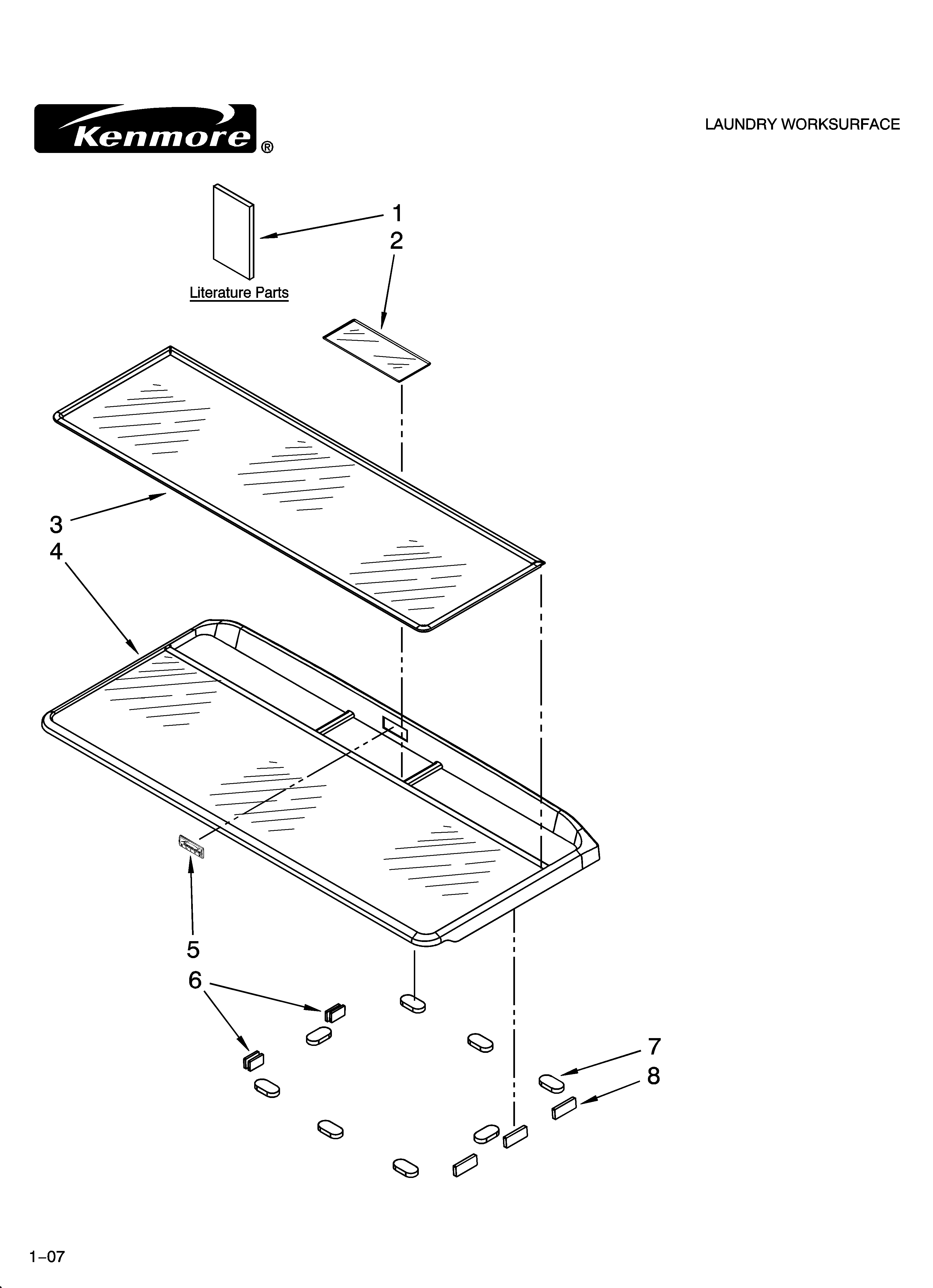 Kenmore®

LAUNDRY WORKSURFACE

1
2
Literature Parts
3
4
5
6
7
8

1–07