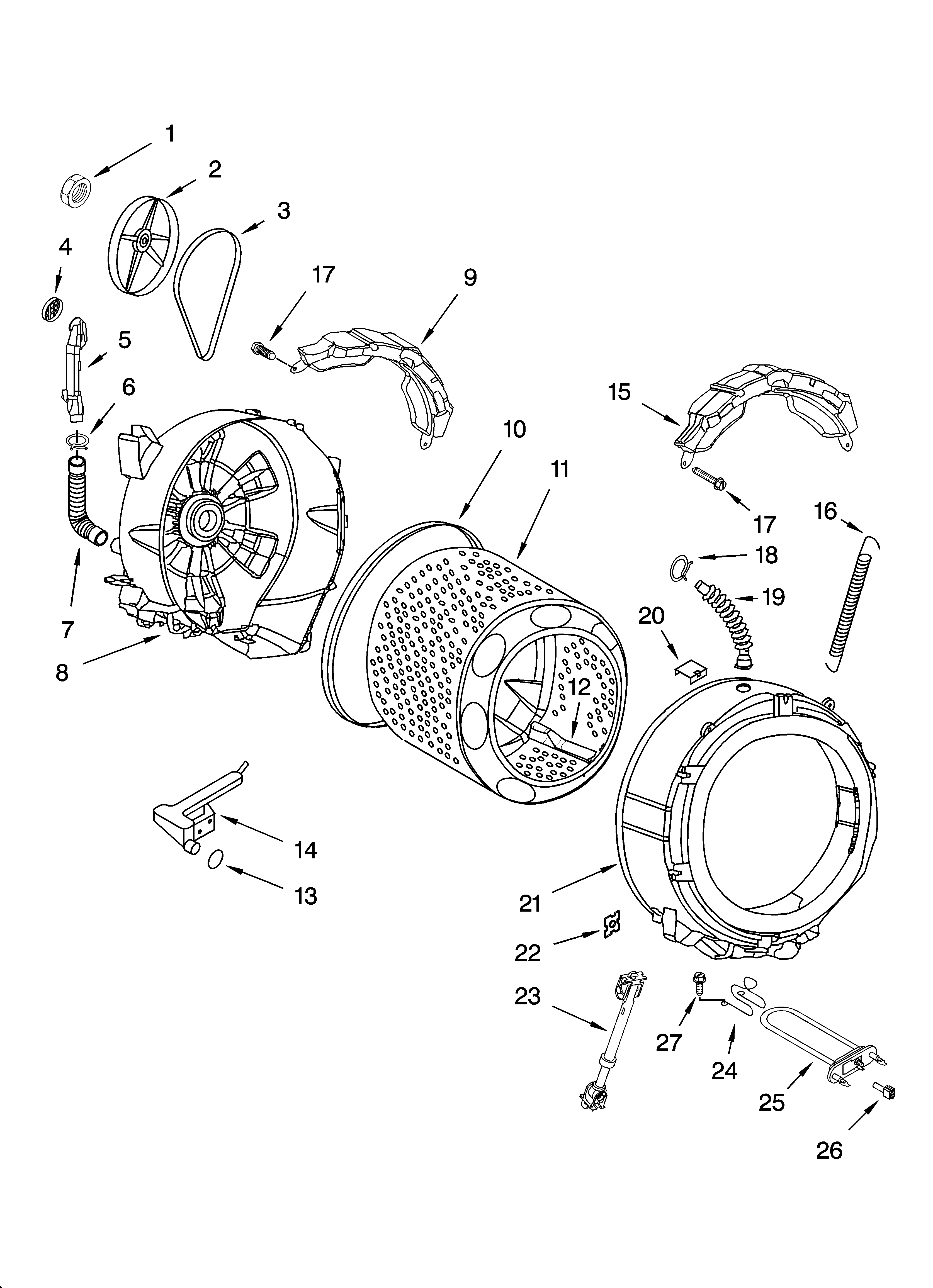 1
2
3
4
17
9
5
6
15
10
11
17
16
18
19
20
7
8
12
14
13
21
22
23
27
24
25
26