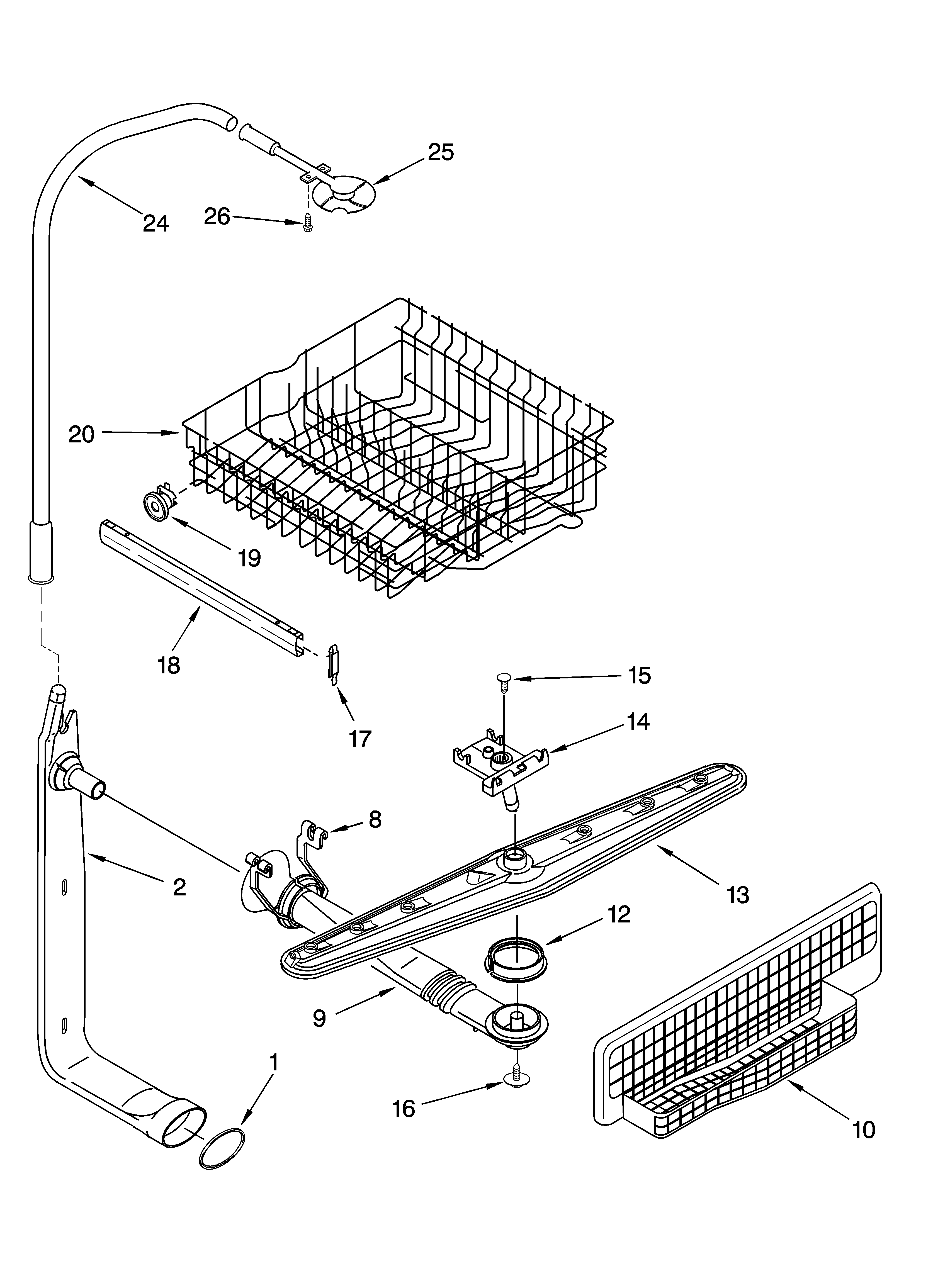 25
24
26
20
19
18
17
15
14
8
2
13
12
9
1
16
10