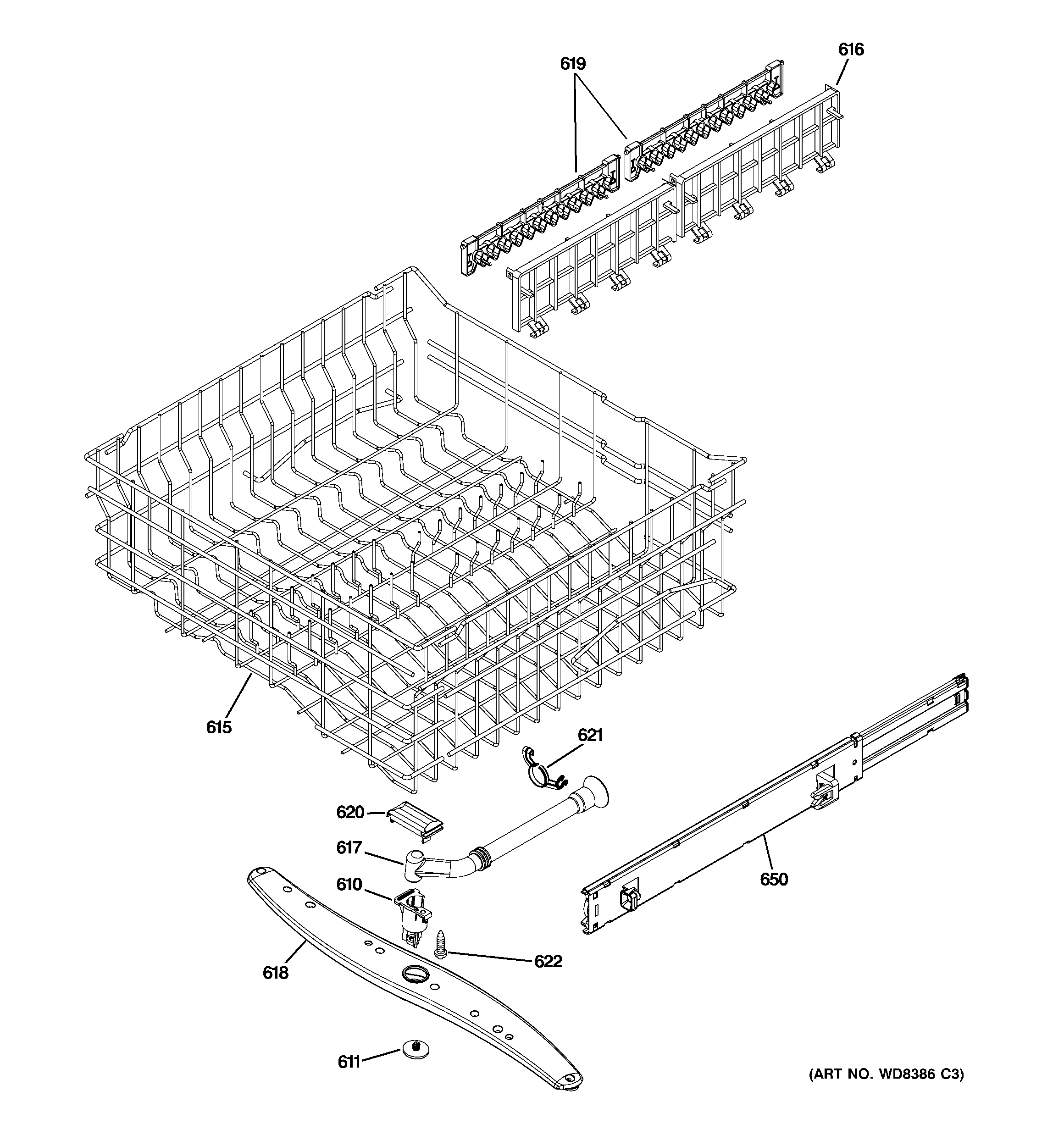 619
616
615
621
620
617
610
650
622
618
611
(ART NO. WD8386 C3)