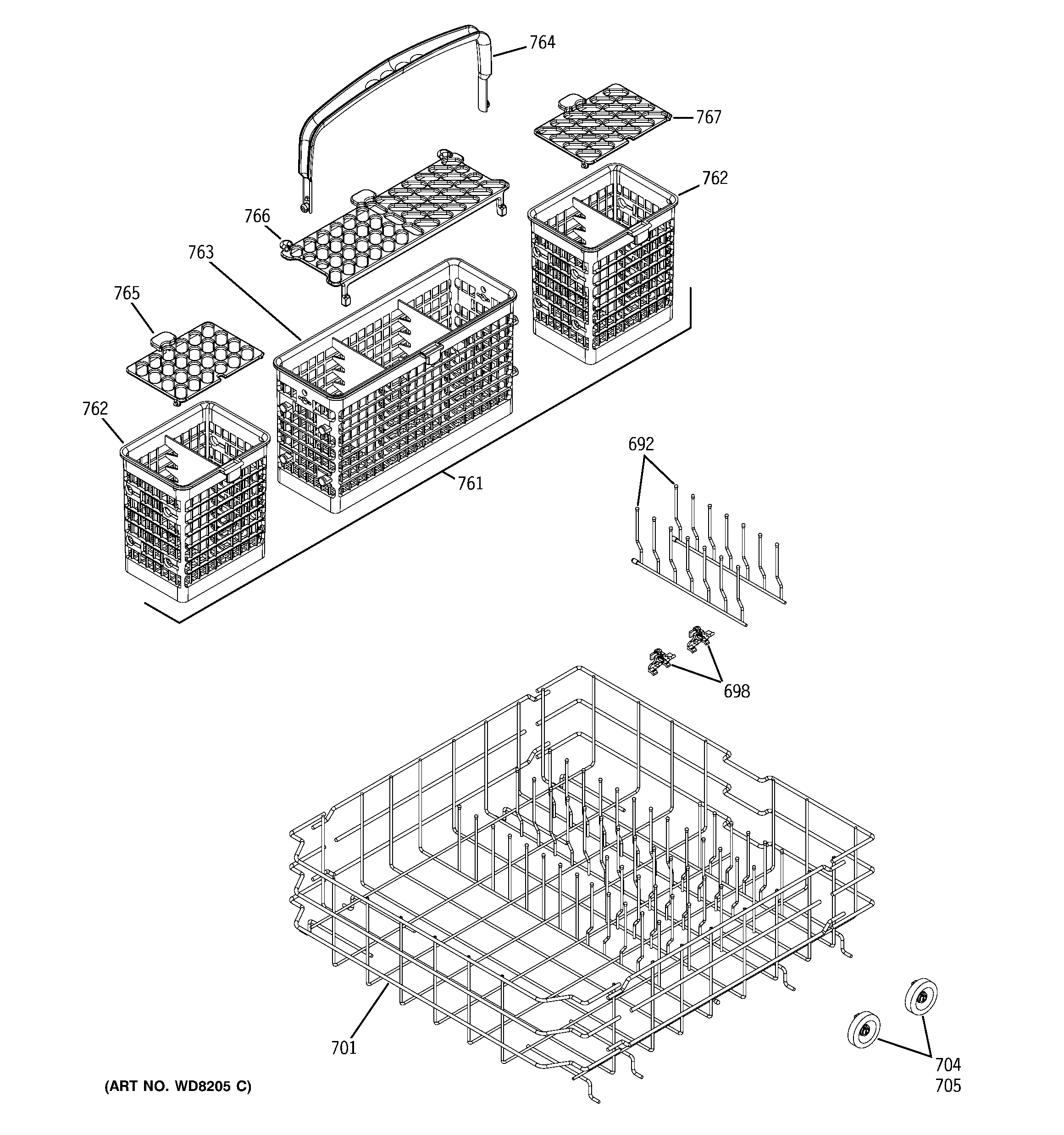 764

767

762

766

763

765

762

761

692

698

701

704
705

(ART NO. WD8205 C)