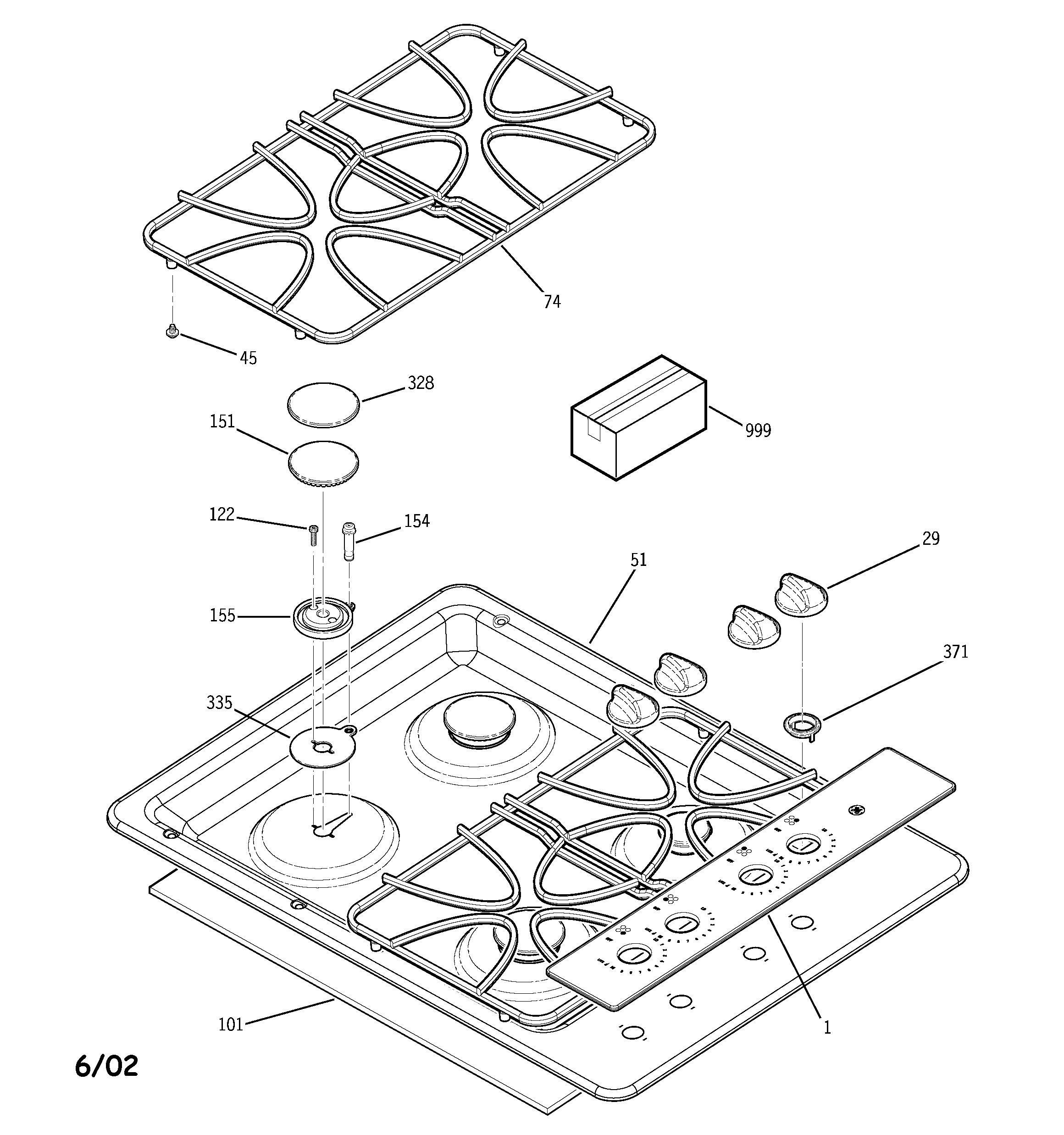 74

45

328

151

999

122

154

29

51

155

371

335

101

1

6/02