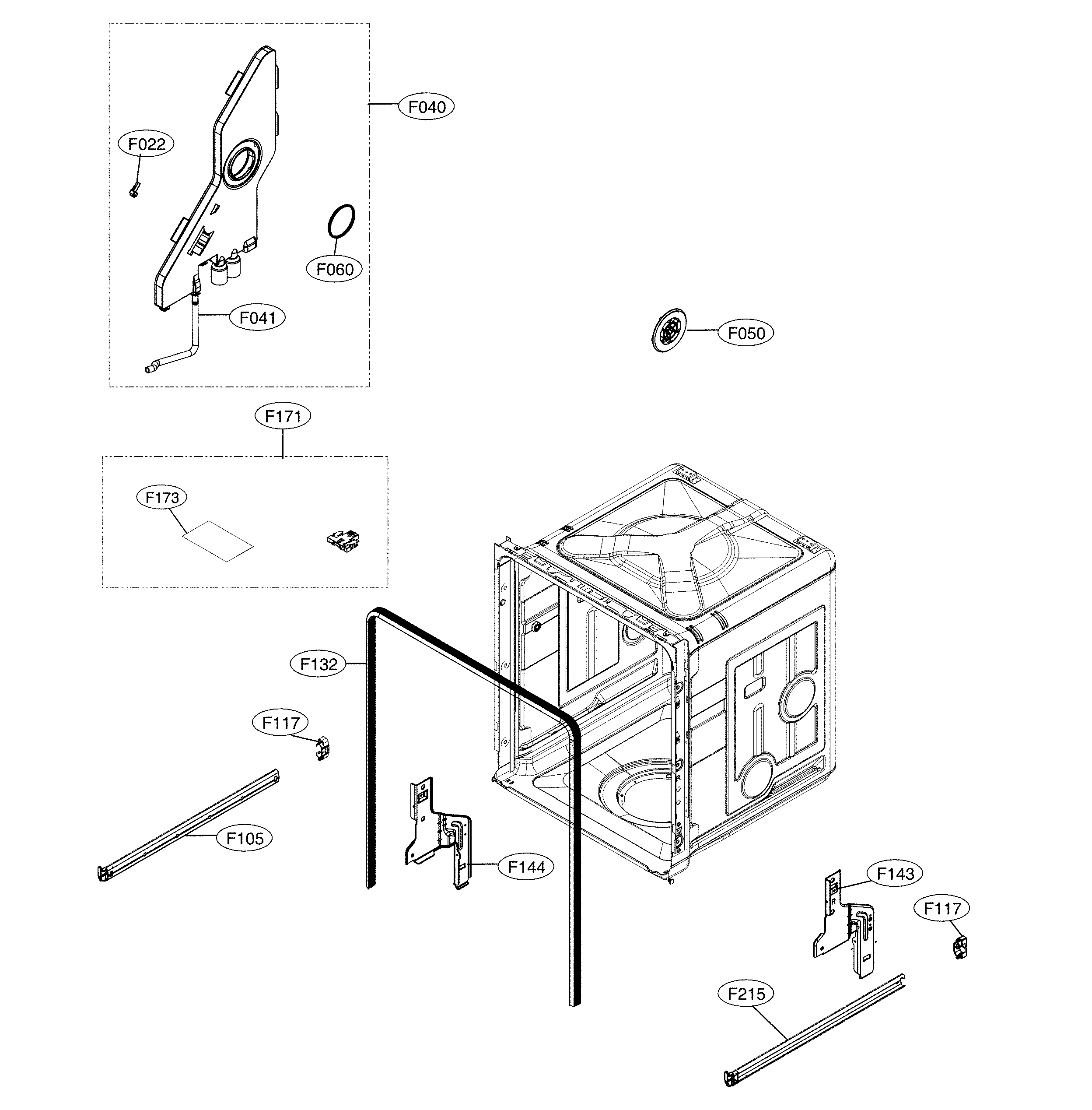 F040
F022
F060
F041
F050
F171
F173
F132
F117
F105
F144
F143
F117
F215