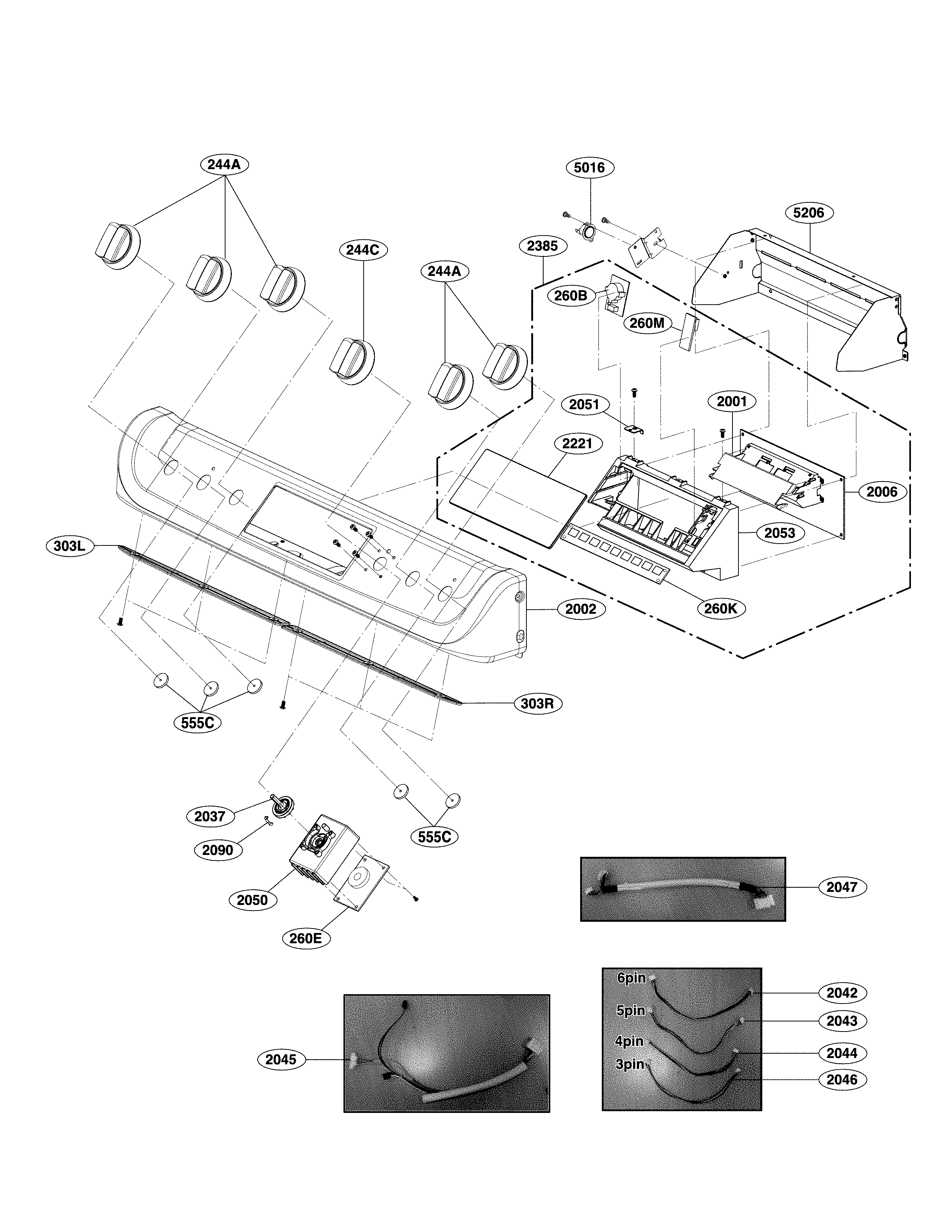 244A

5016

5206

244C

2385

244A

260B

260M

2051

2001

2221

2006

2053

303L

260K

2002

303R

555C

2037

2090

555C

2050

260E

2047

6pin

2042

5pin

2043

4pin

2044

3pin

2046

2045