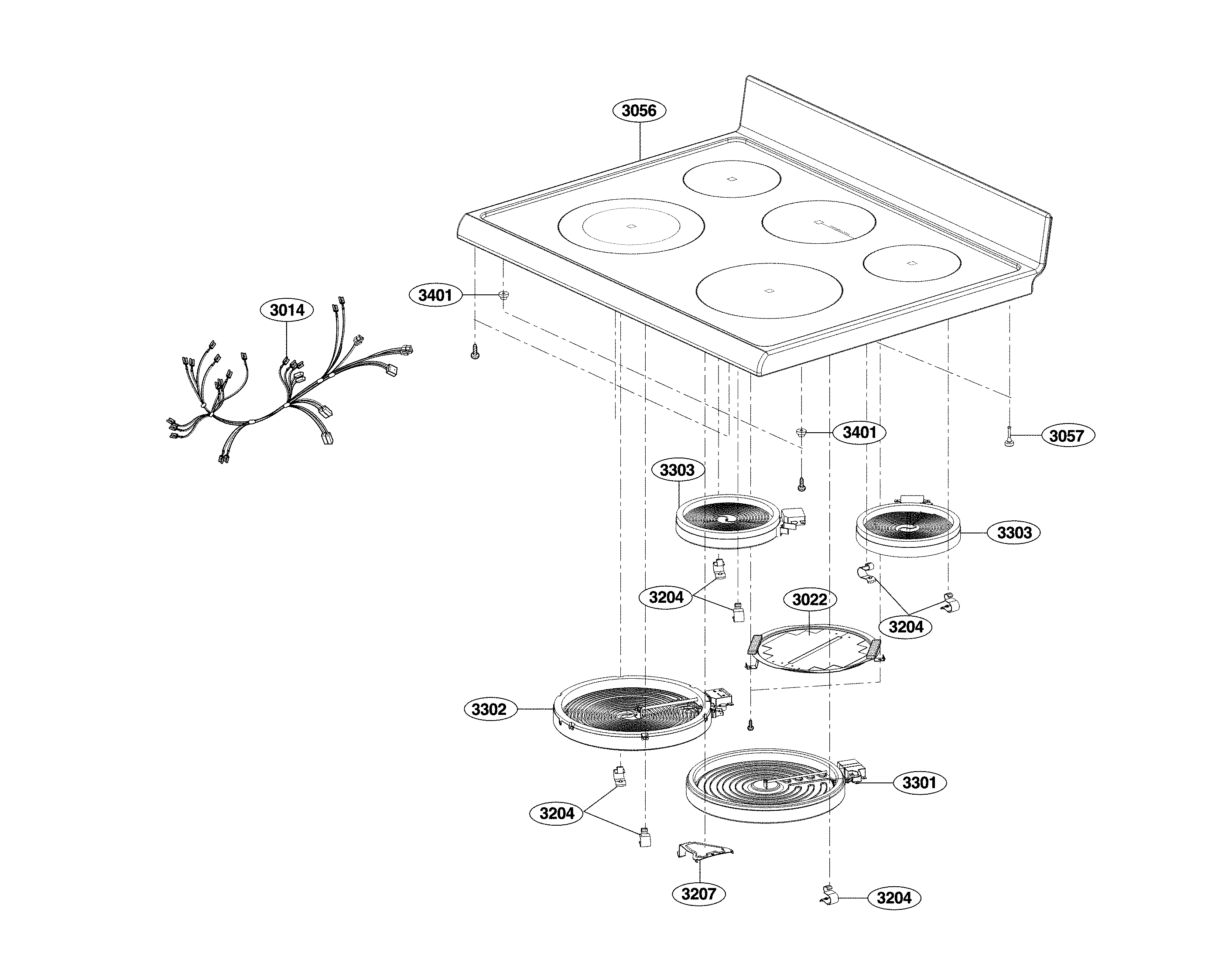 3056

3401

3014

3401

3057

3303

3303

3204

3022

3204

3302

3301

3204

3207

3204