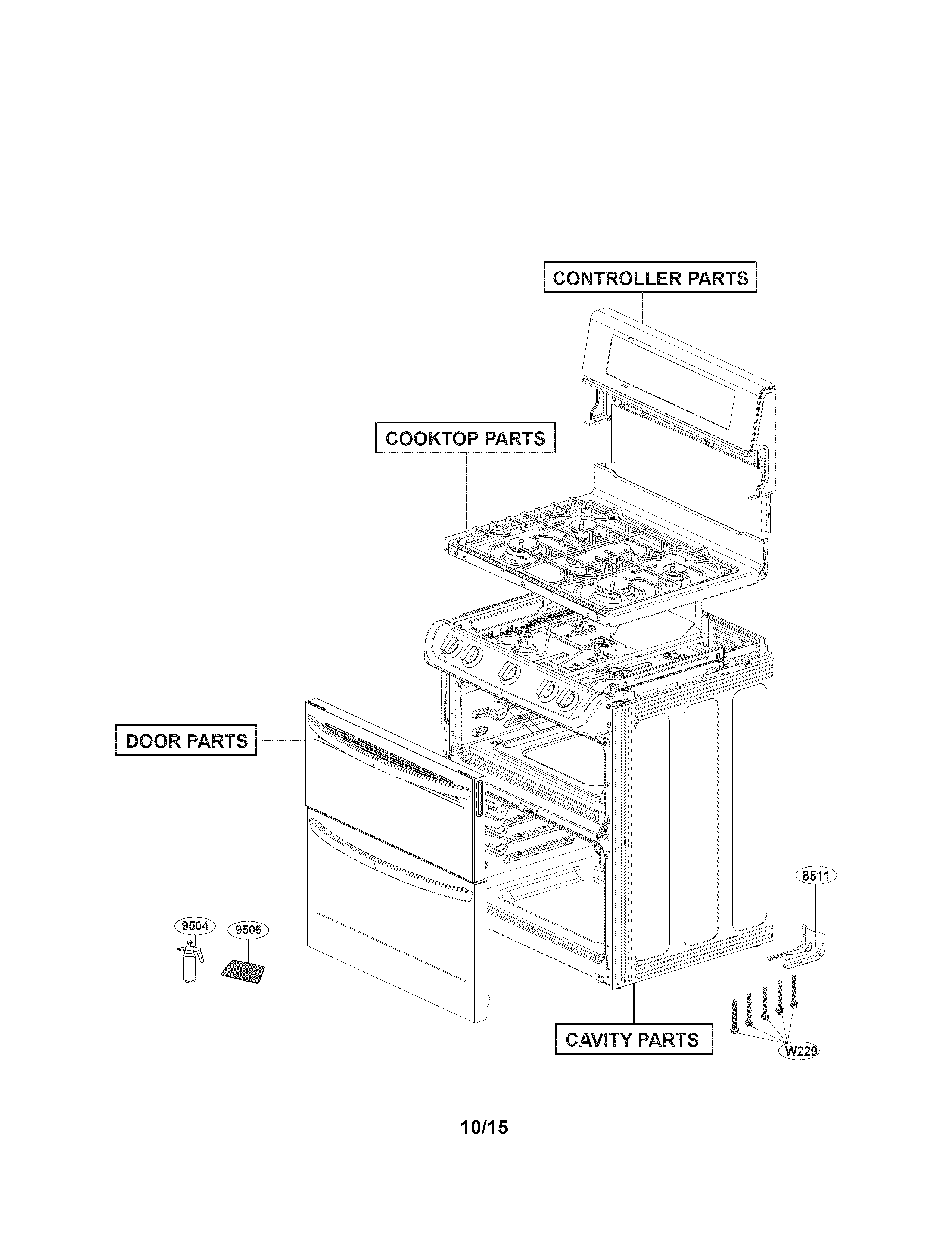 CONTROLLER PARTS

COOKTOP PARTS

DOOR PARTS

8511

9504

9506

CAVITY PARTS

W229

10/15