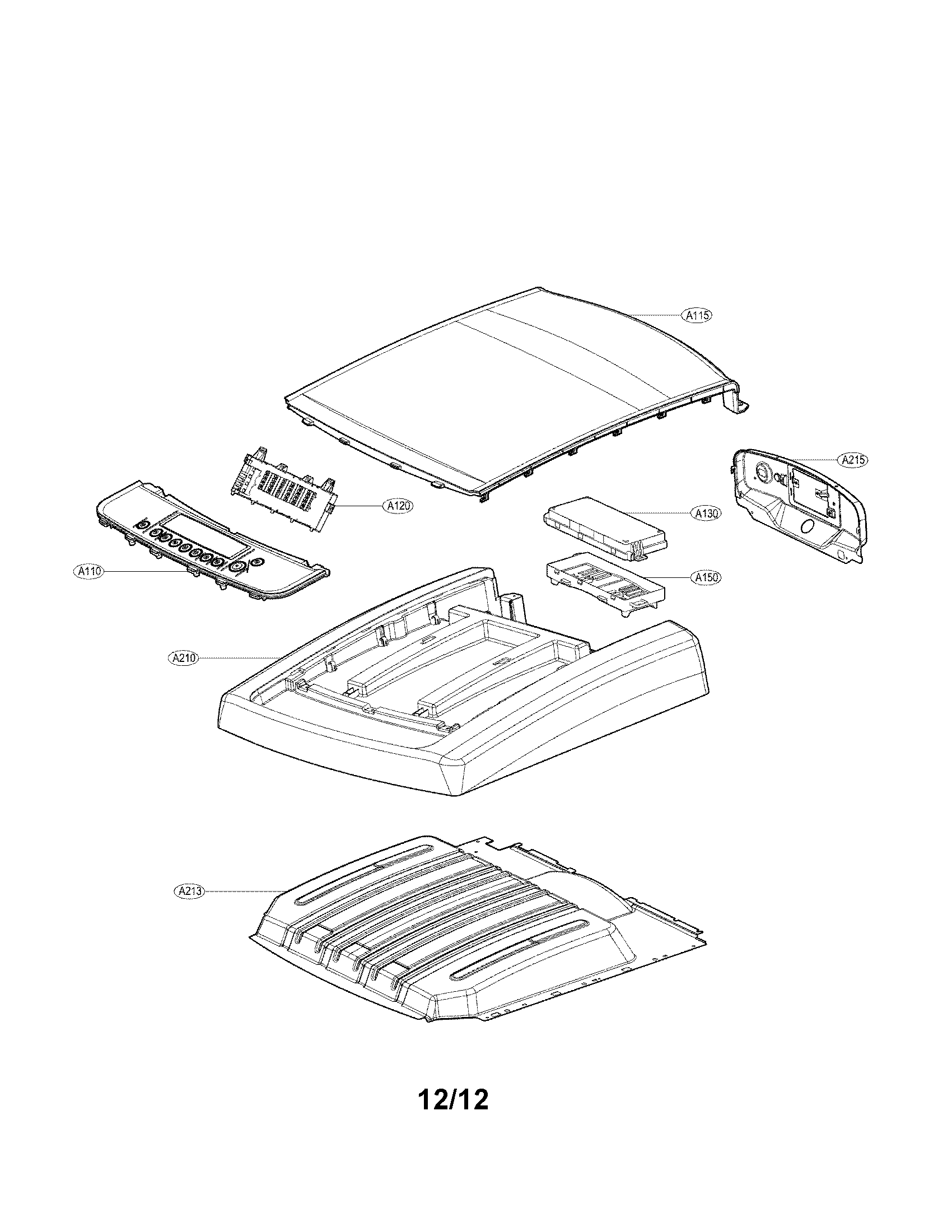 A115

A215

A120

A130

A110

A150

A210

A213

12/12