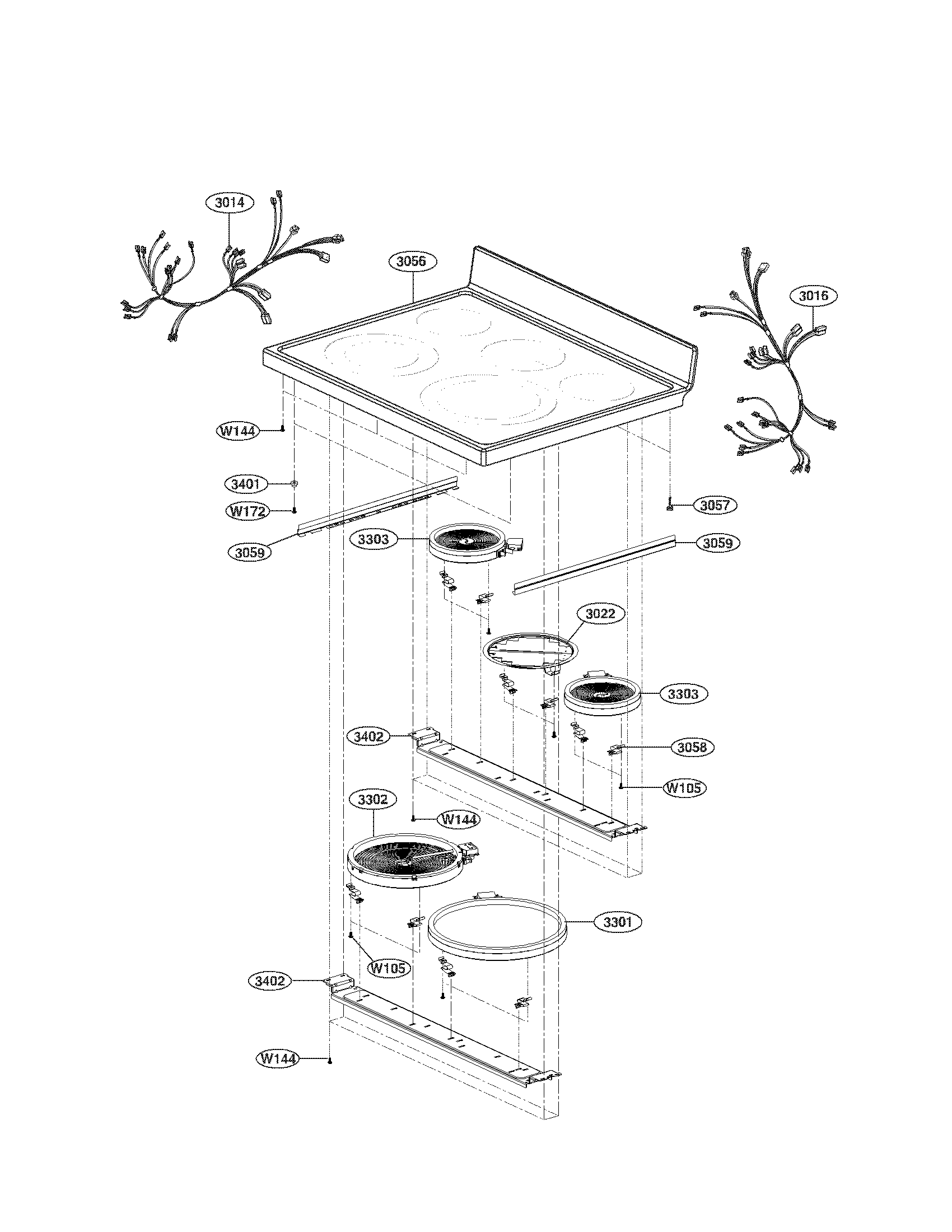 3014
3056
3016
W144
3401
W172
3057
3059
3303
3059
3022
3303
3402
3058
W105
3302
W144
3301
W105
3402
W144