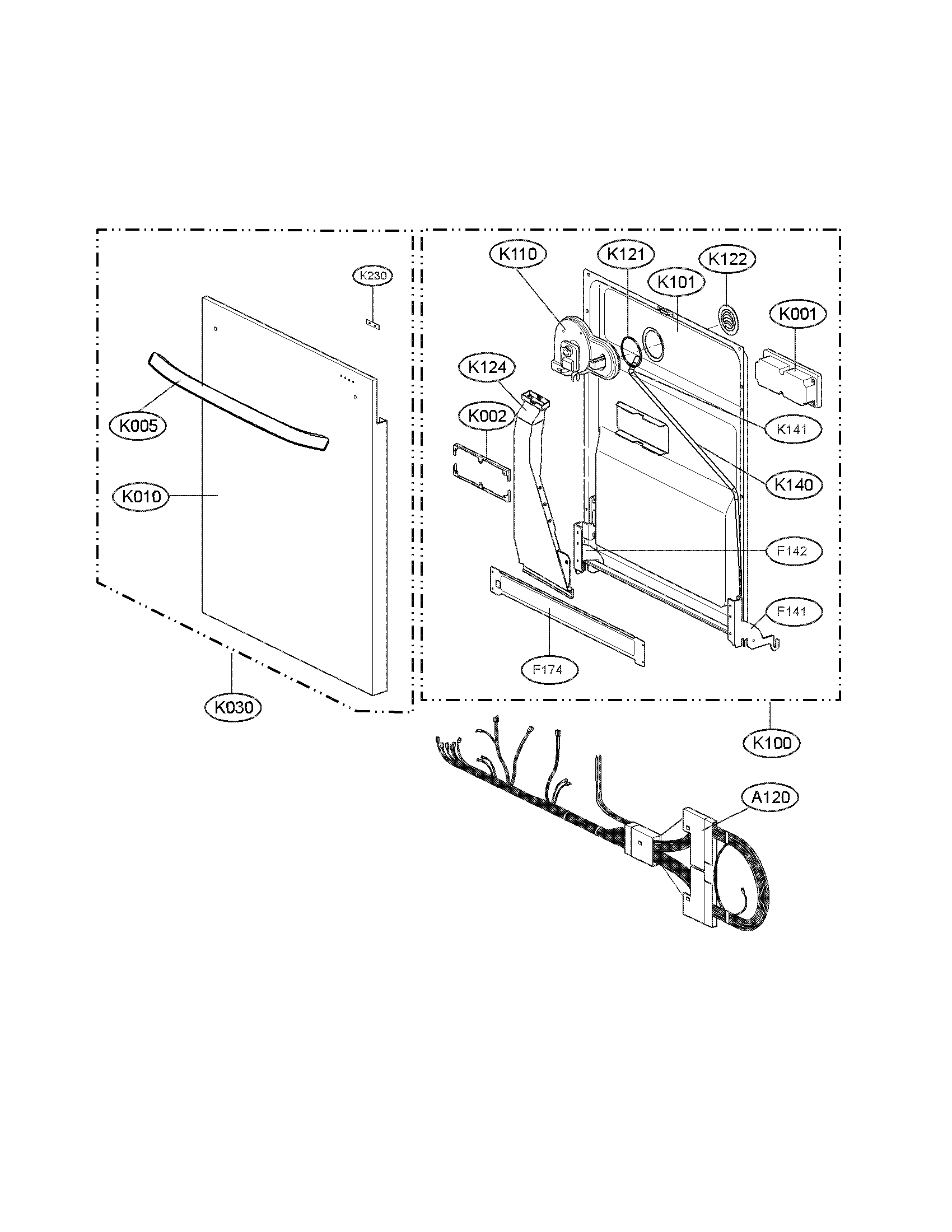 K230
K005
K010
K030
K110
K121
K122
K101
K001
K124
K002
K141
K140
F142
F141
F174
K100
A120