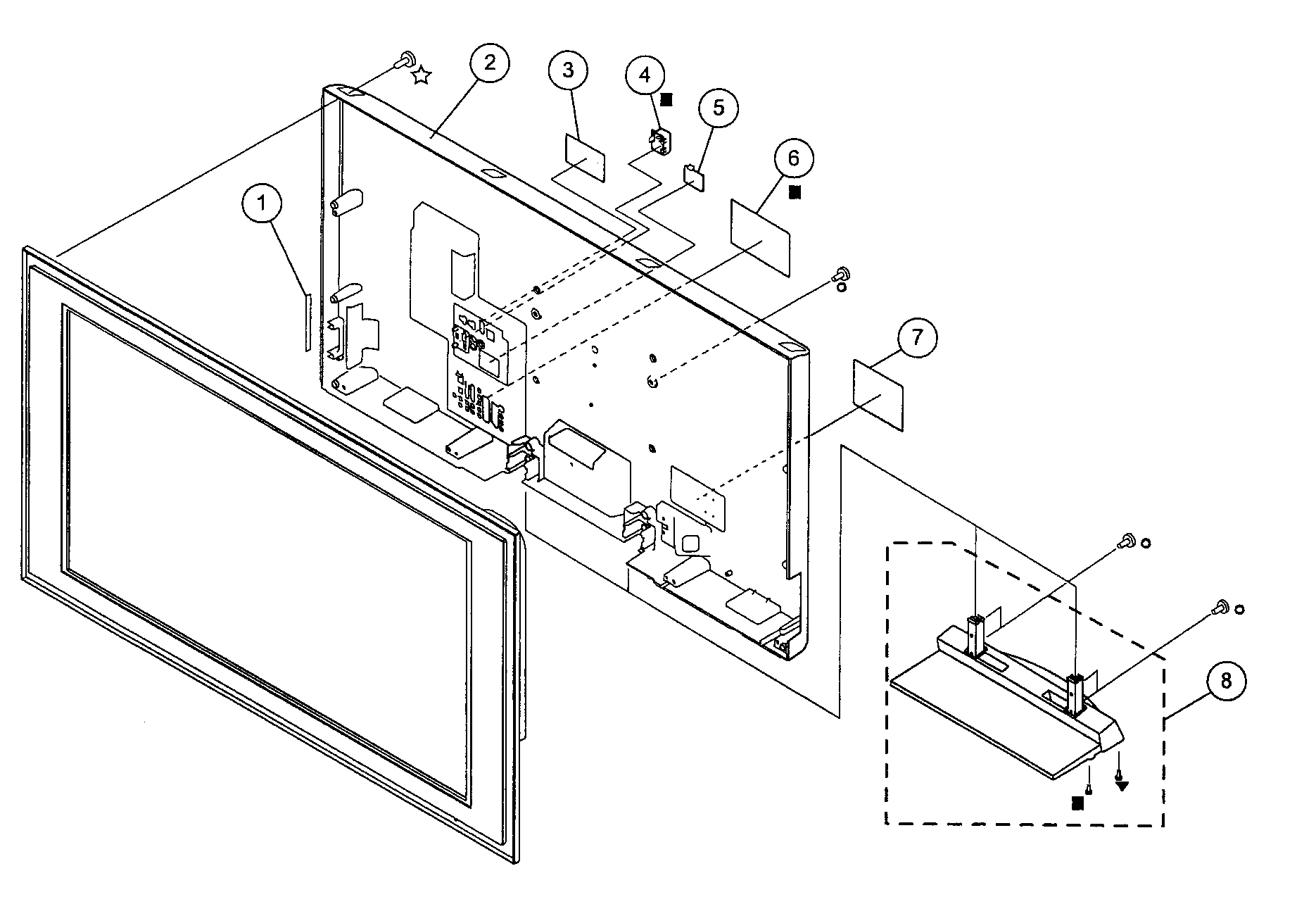 2
3
4
5
6
1
7
8