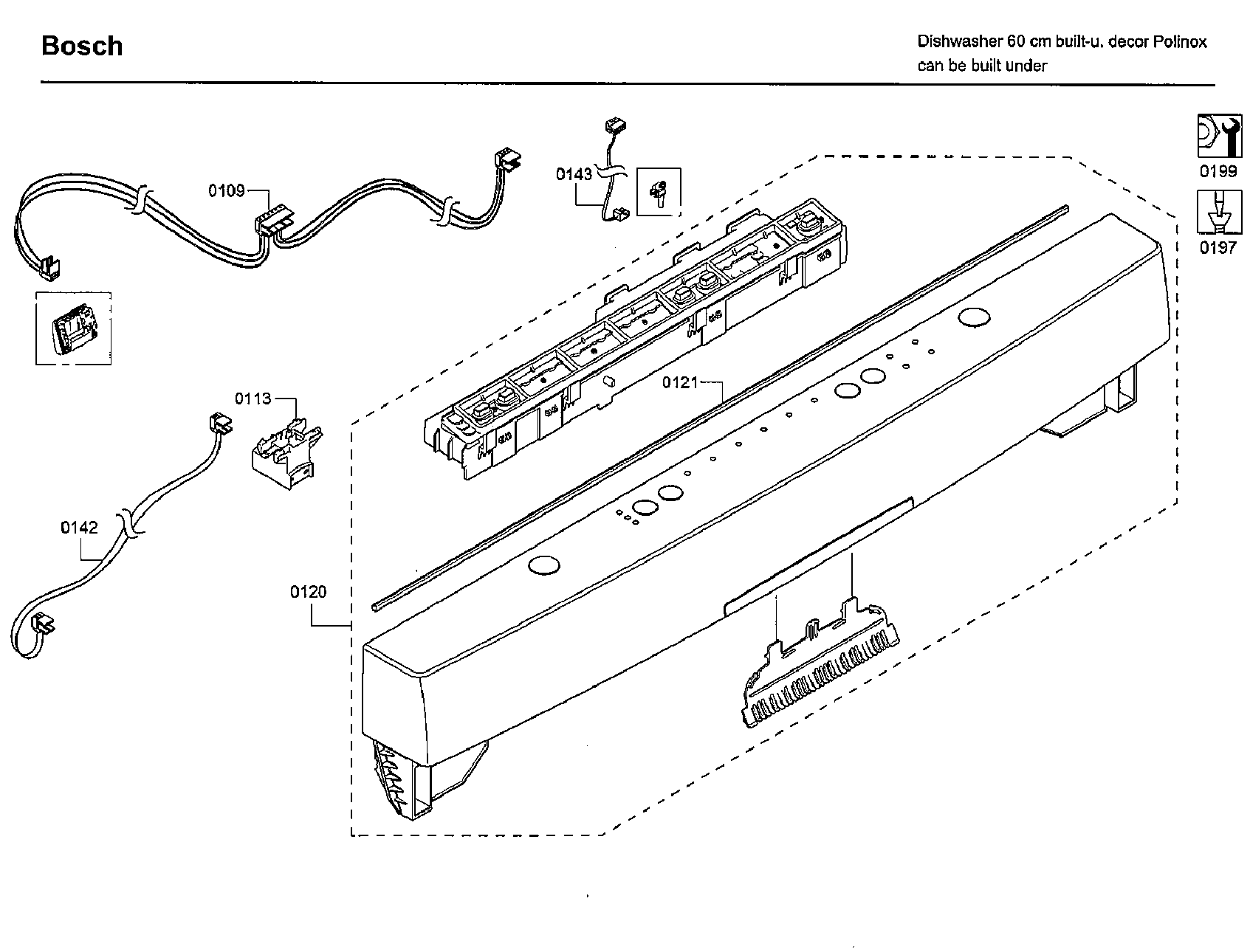 Bosch

Dishwasher 60 cm built-u. decor Polinox
can be built under

0109

0143

0199

0197

0113

0121

0142

0120