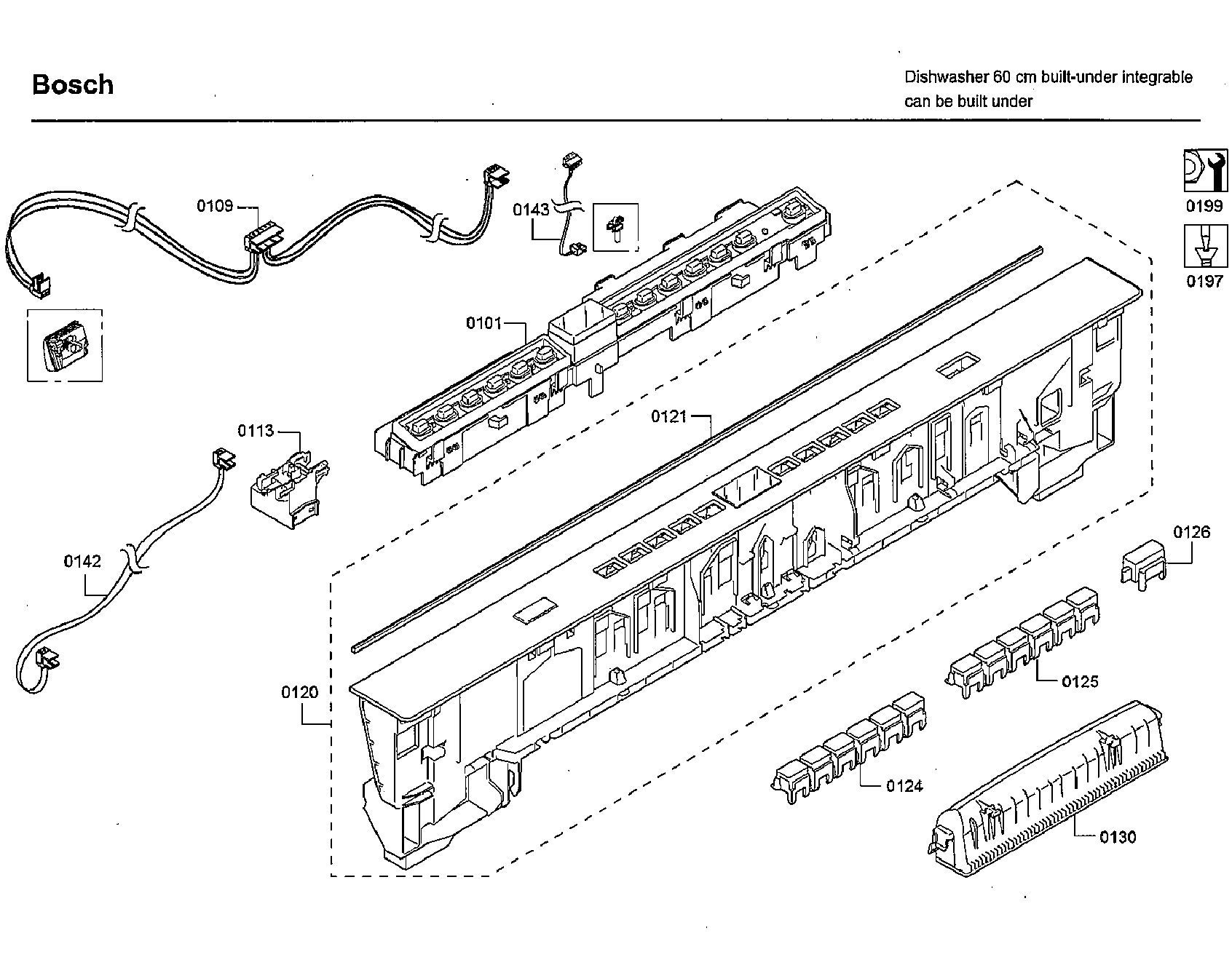 Bosch

Dishwasher 60 cm built-under integrable
can be built under

0199

0197

0109

0143

0101

0121

0113

0142

0126

0125

0120

0124

0130