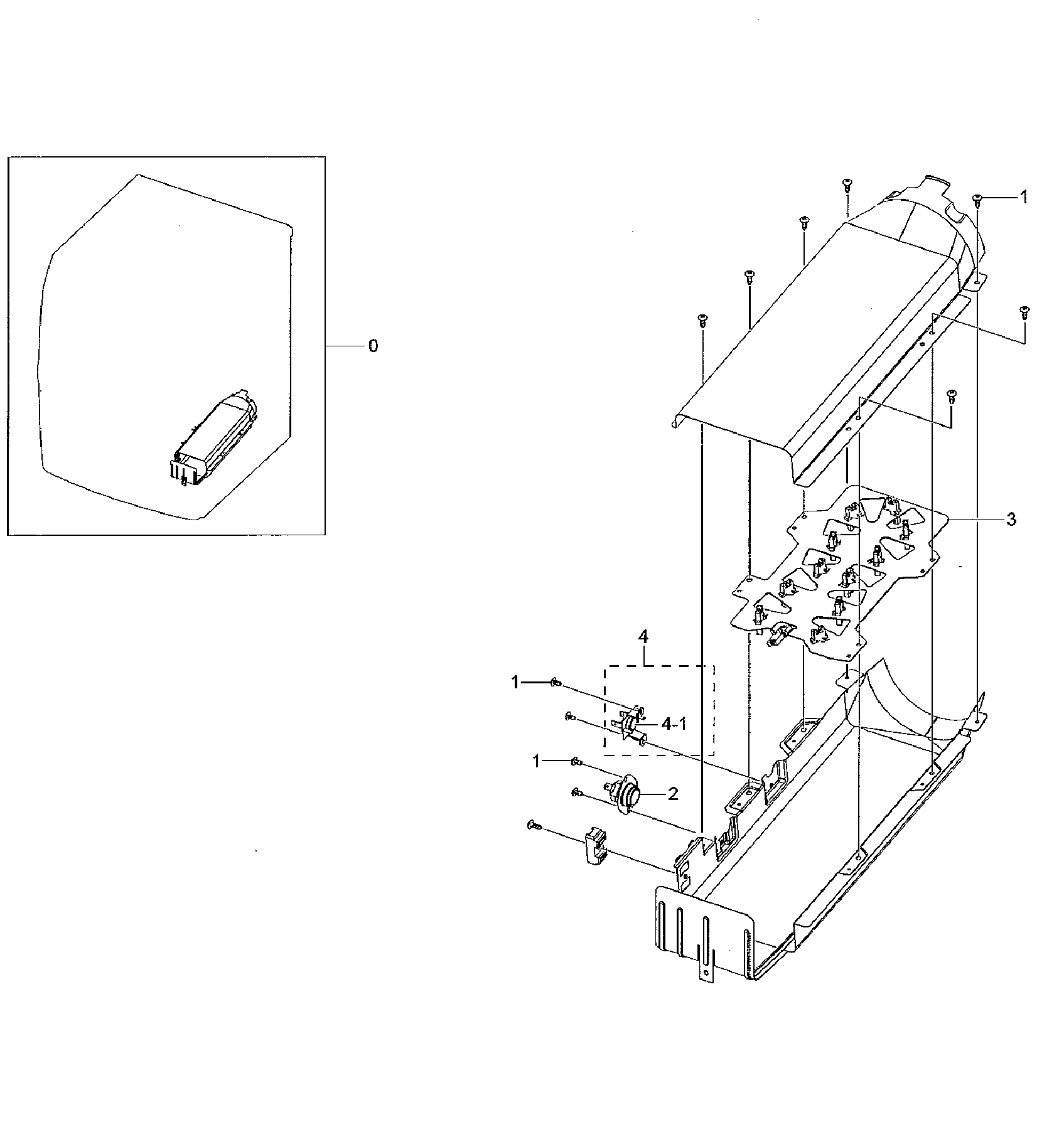 0

1

3

4

1

4-1

1

2