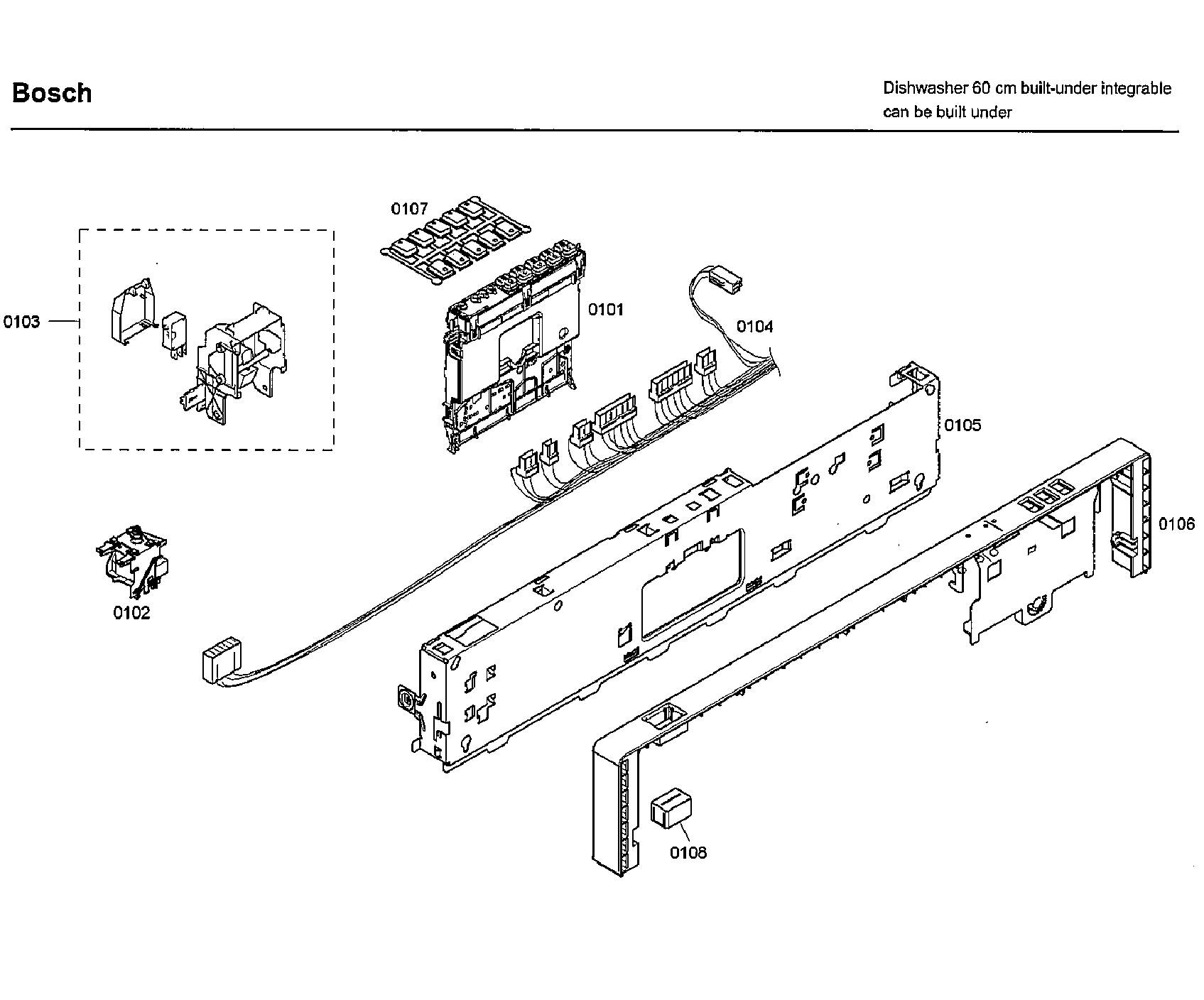 Bosch

Dishwasher 60 cm built-under integrable
can be built under

0107

0103

0101

0104

0105

0106

0102

0108