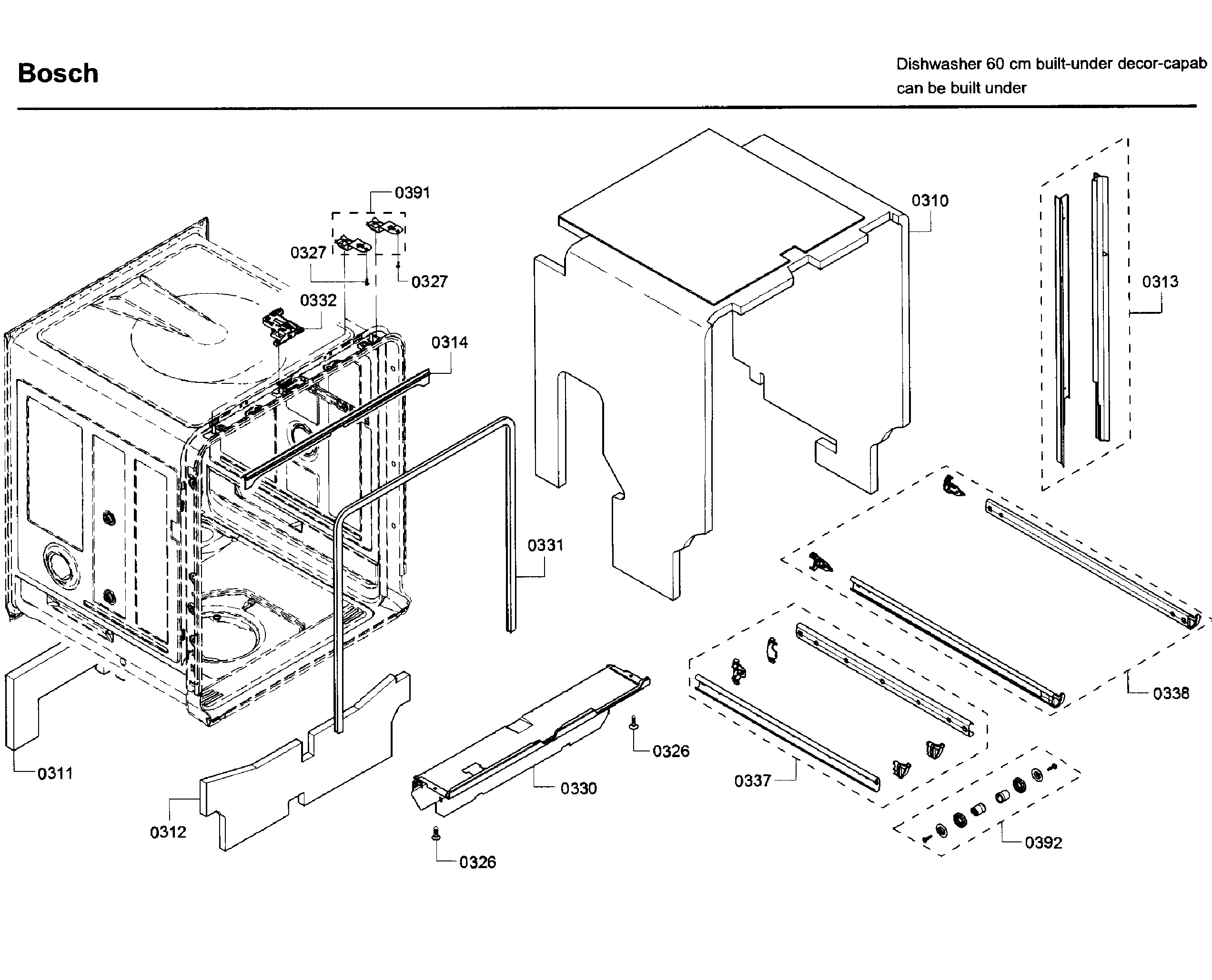 Bosch

Dishwasher 60 cm built-under decor-capab
can be built under

0391
0327
0327
0332
0314
0310
0313
0331
0338
0326
0311
0330
0337
0312
0326
0392